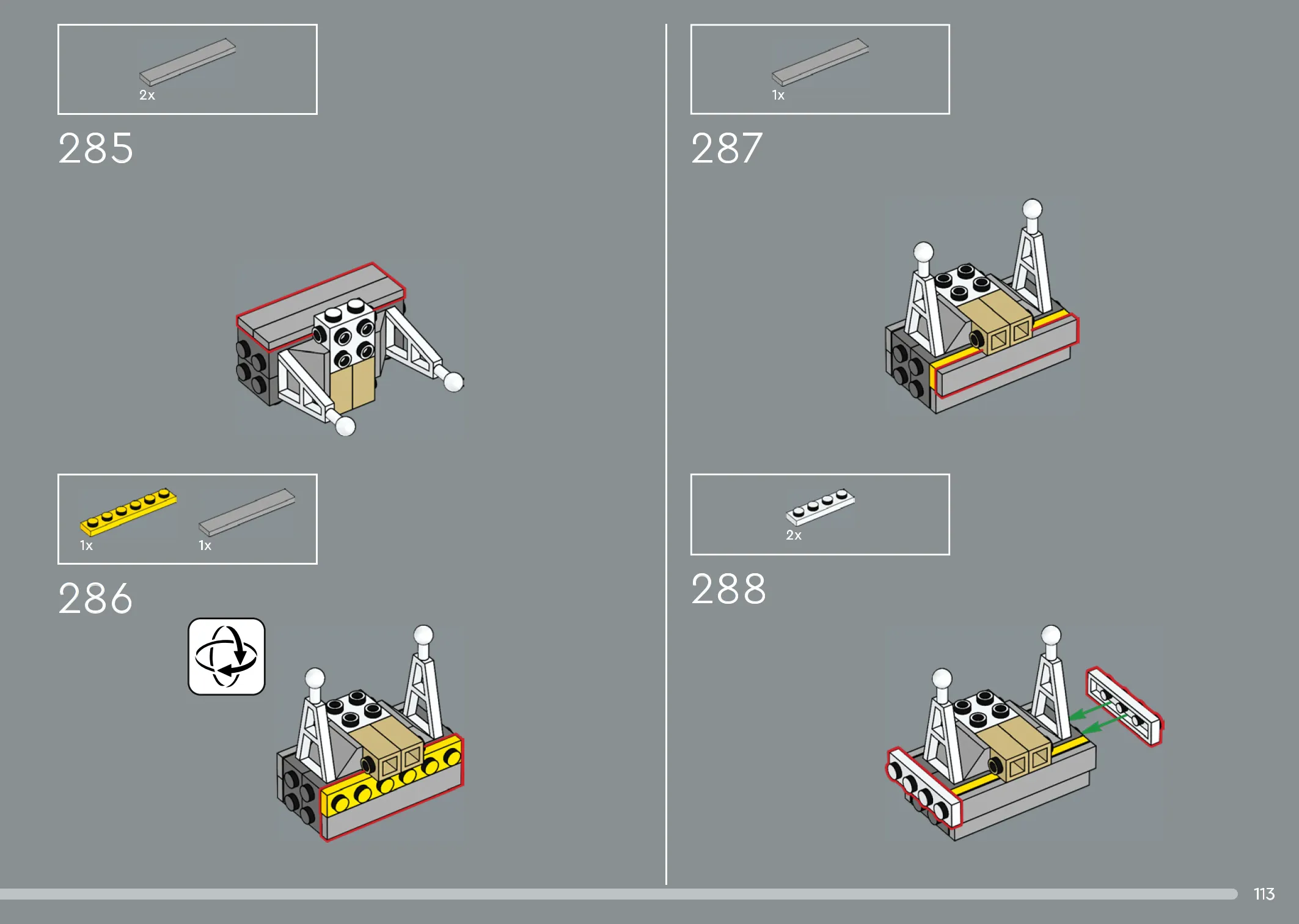 2x

285

1x 1x

286

1x

287

2x

288

113