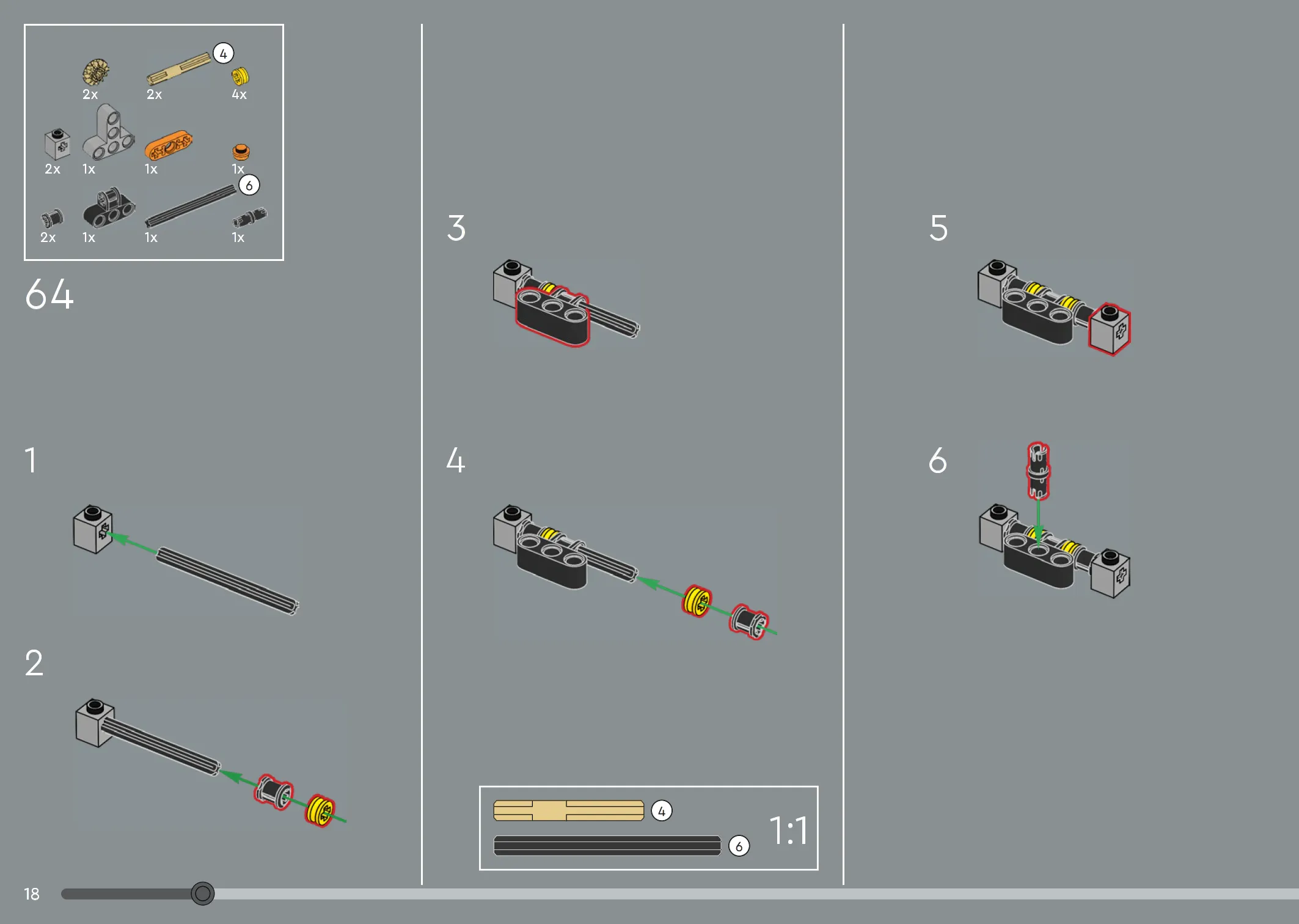 4
2x 2x 4x
2x 1x 1x 1x
6
2x 1x 1x 1x

64

1

2

3

4

4
6
1:1

5

6

18