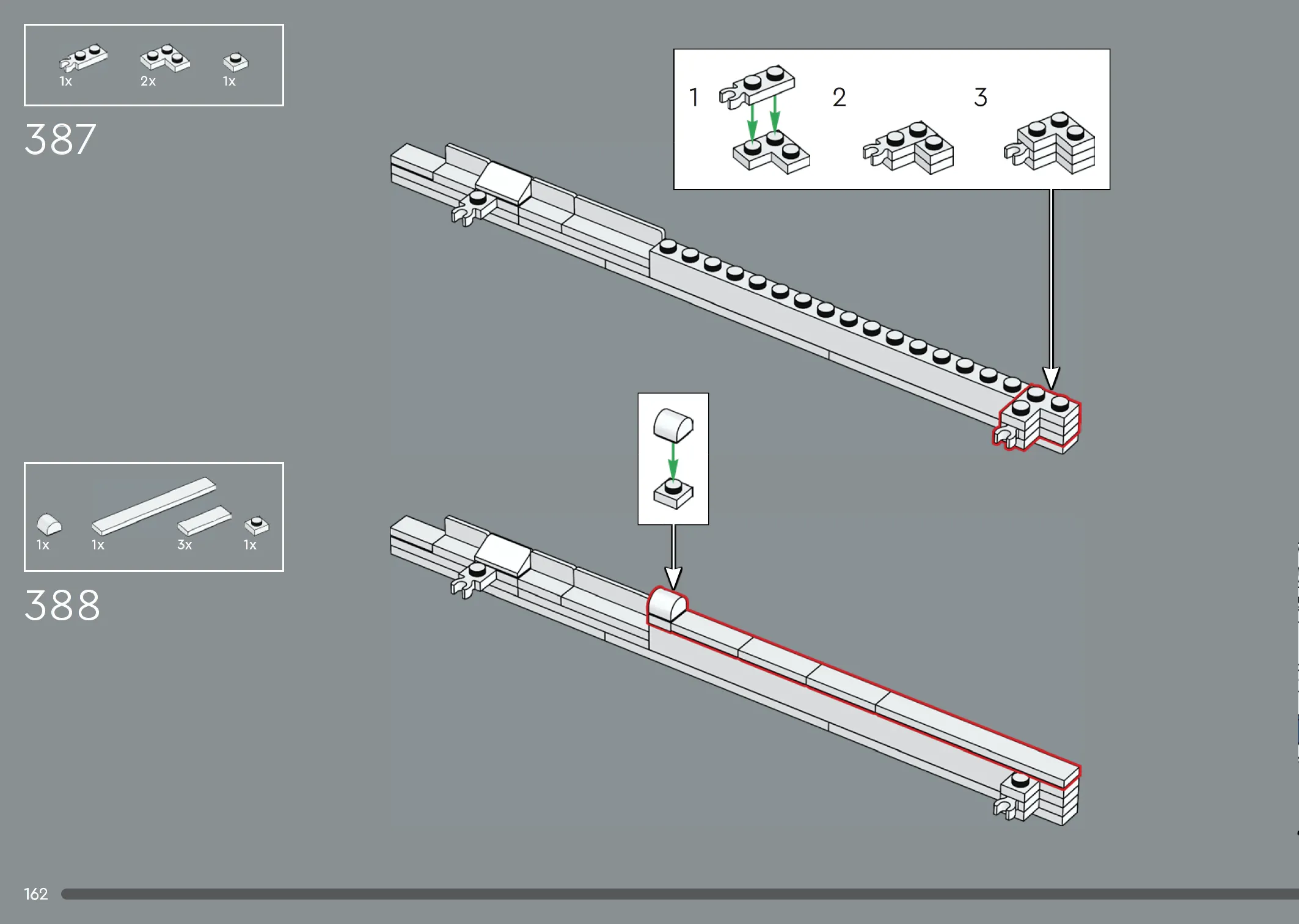 1x 2x 1x

387

1

2

3

1x 1x 3x 1x

388

162