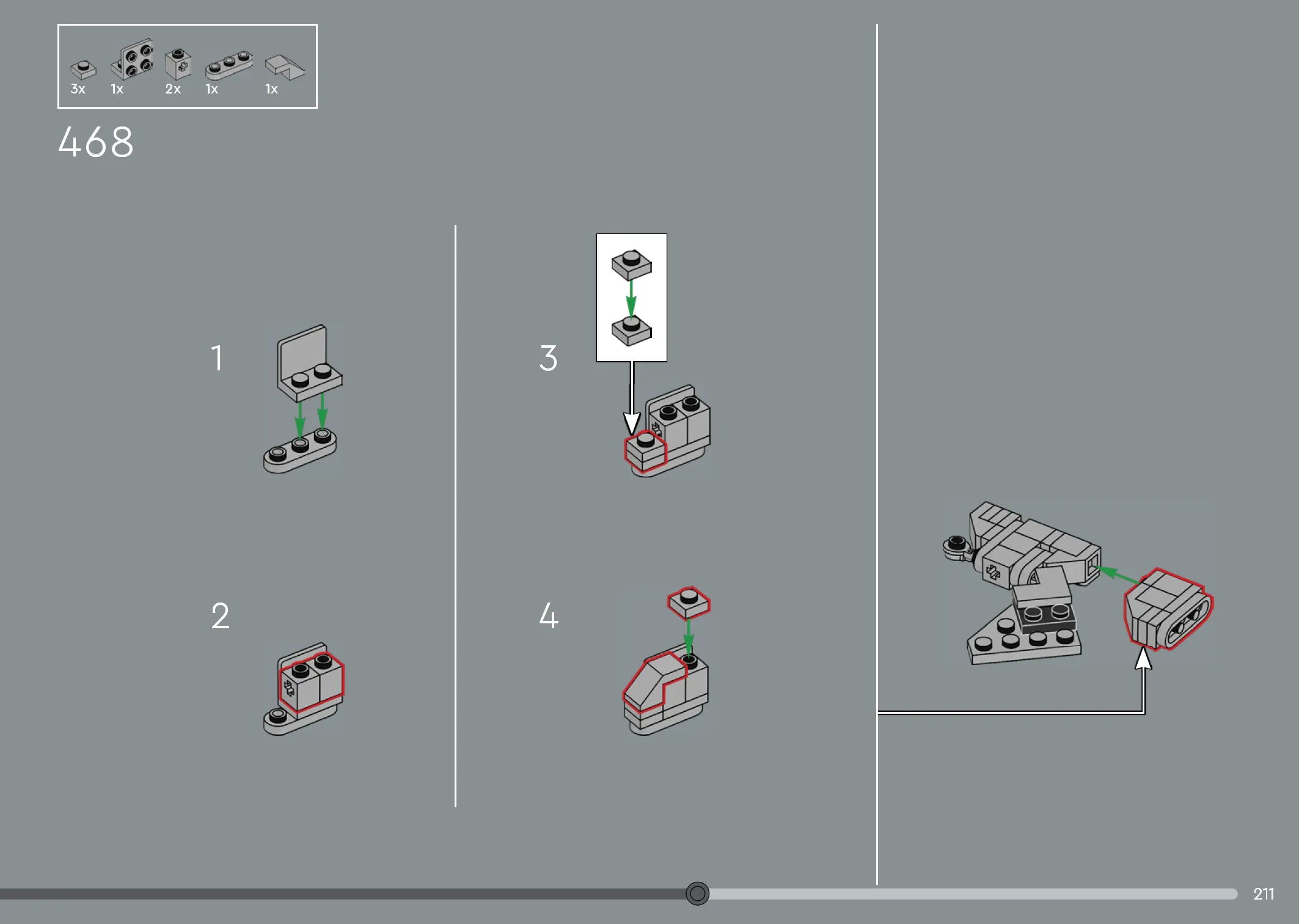 3x 1x 2x 1x 1x

468

1

2

3

4

211