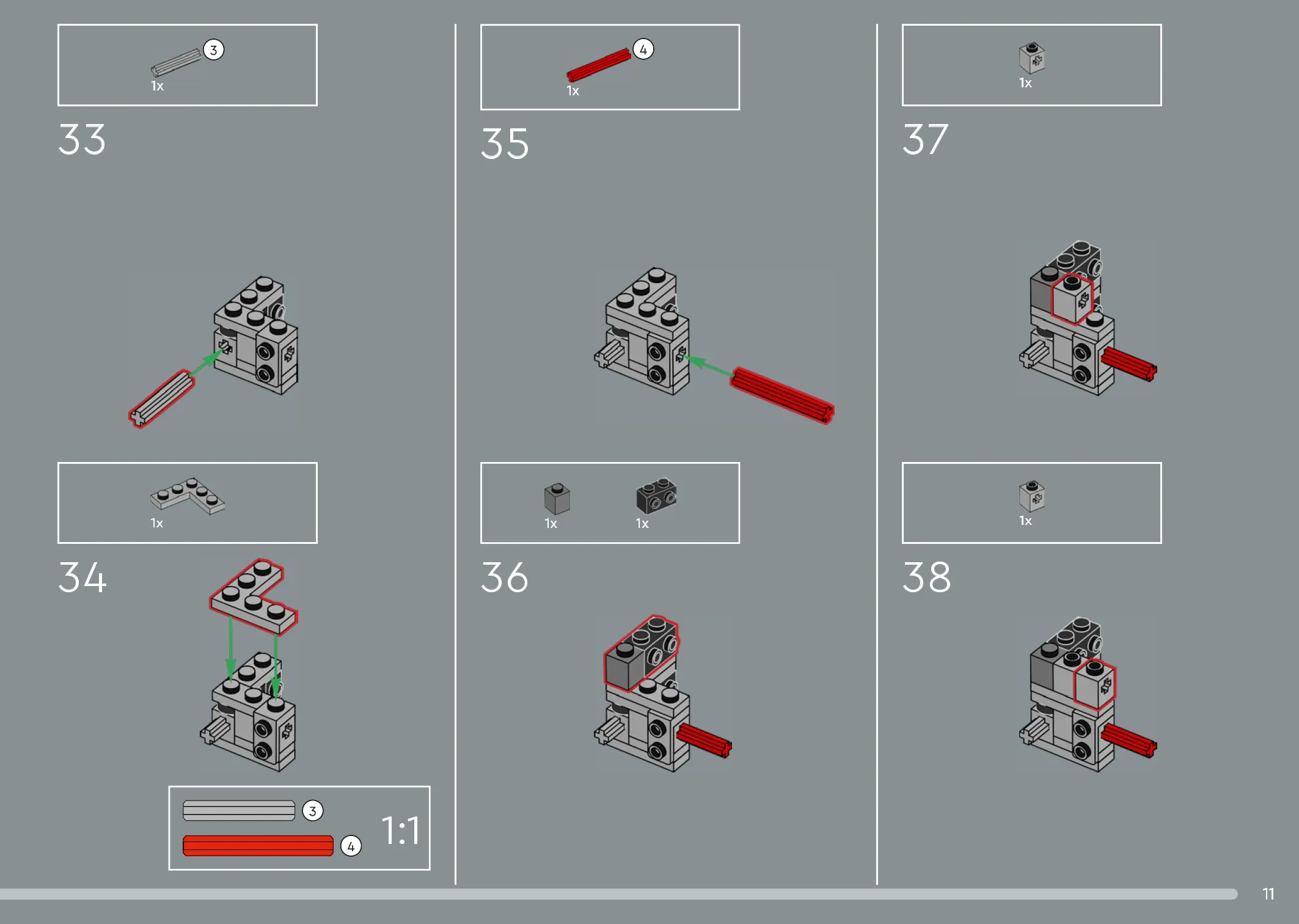 3
1x
33

1x
34

3
4
1:1

4
1x
35

1x
1x
36

1x
37

1x
38

11