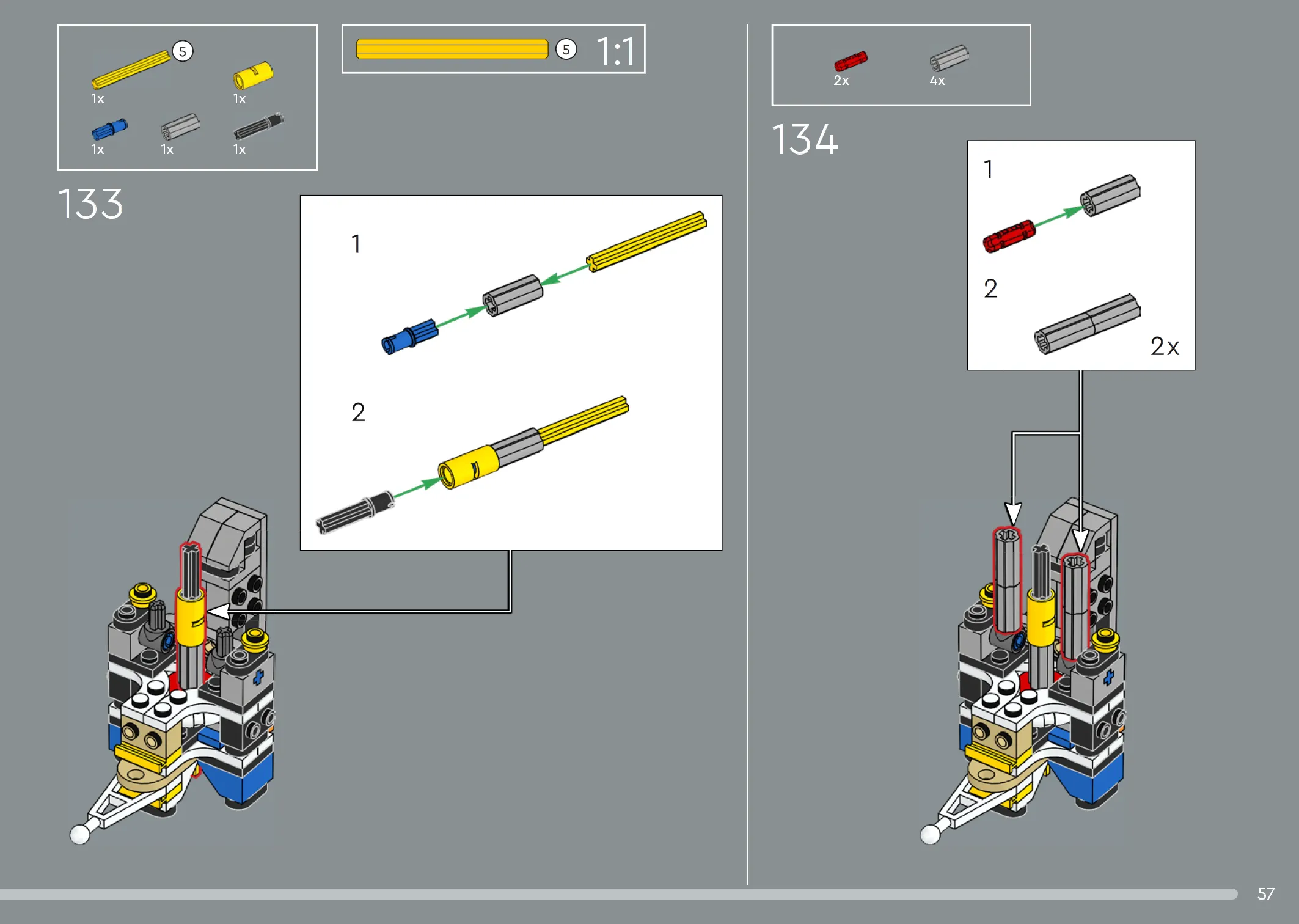 5
1x
1x
1x
1x
1x

5 1:1

133

1

2

2x
4x

134

1

2

2x

57