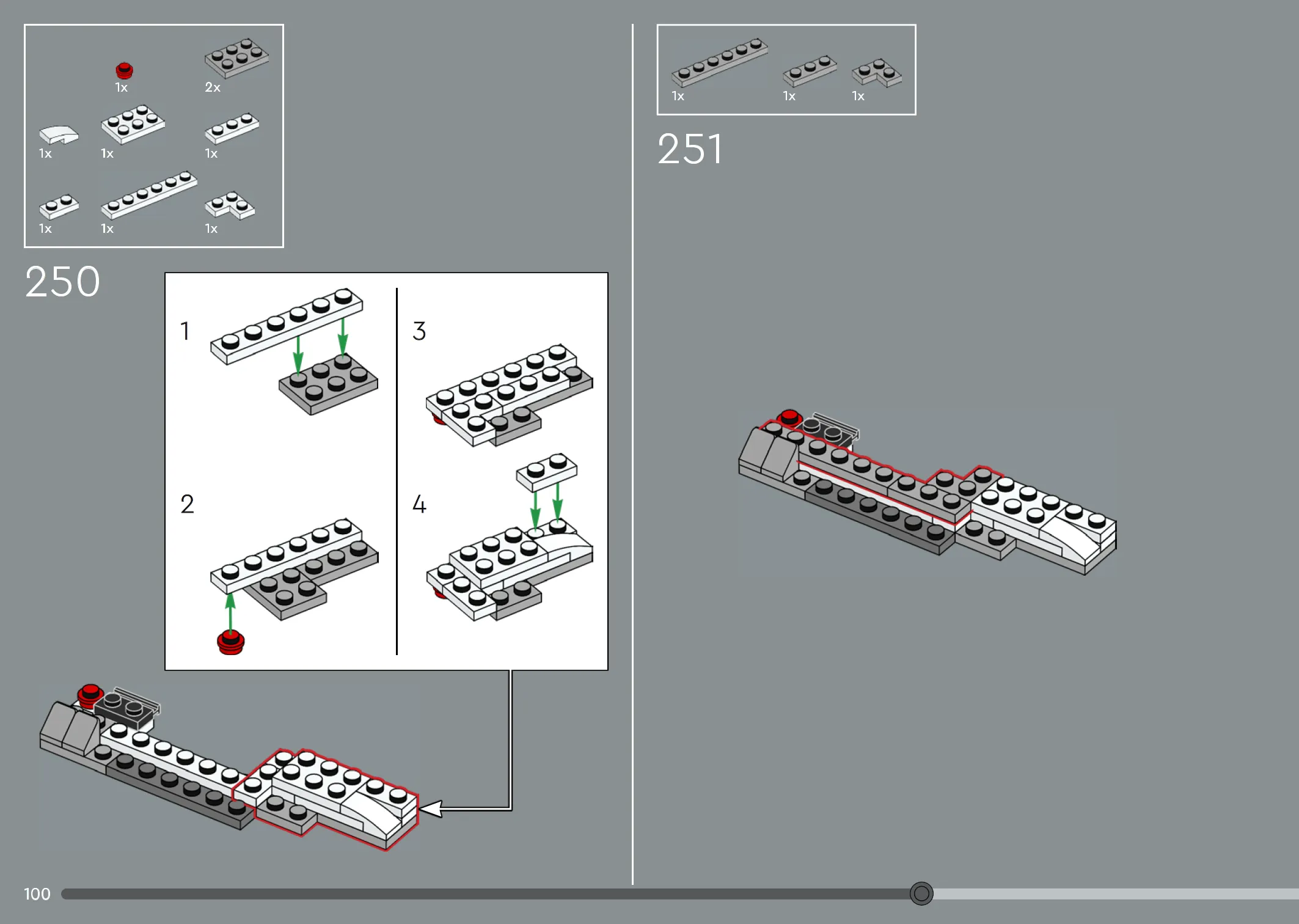 1x
2x
1x
1x
1x
1x
1x
1x

250

1
2
3
4

1x
1x
1x

251

100