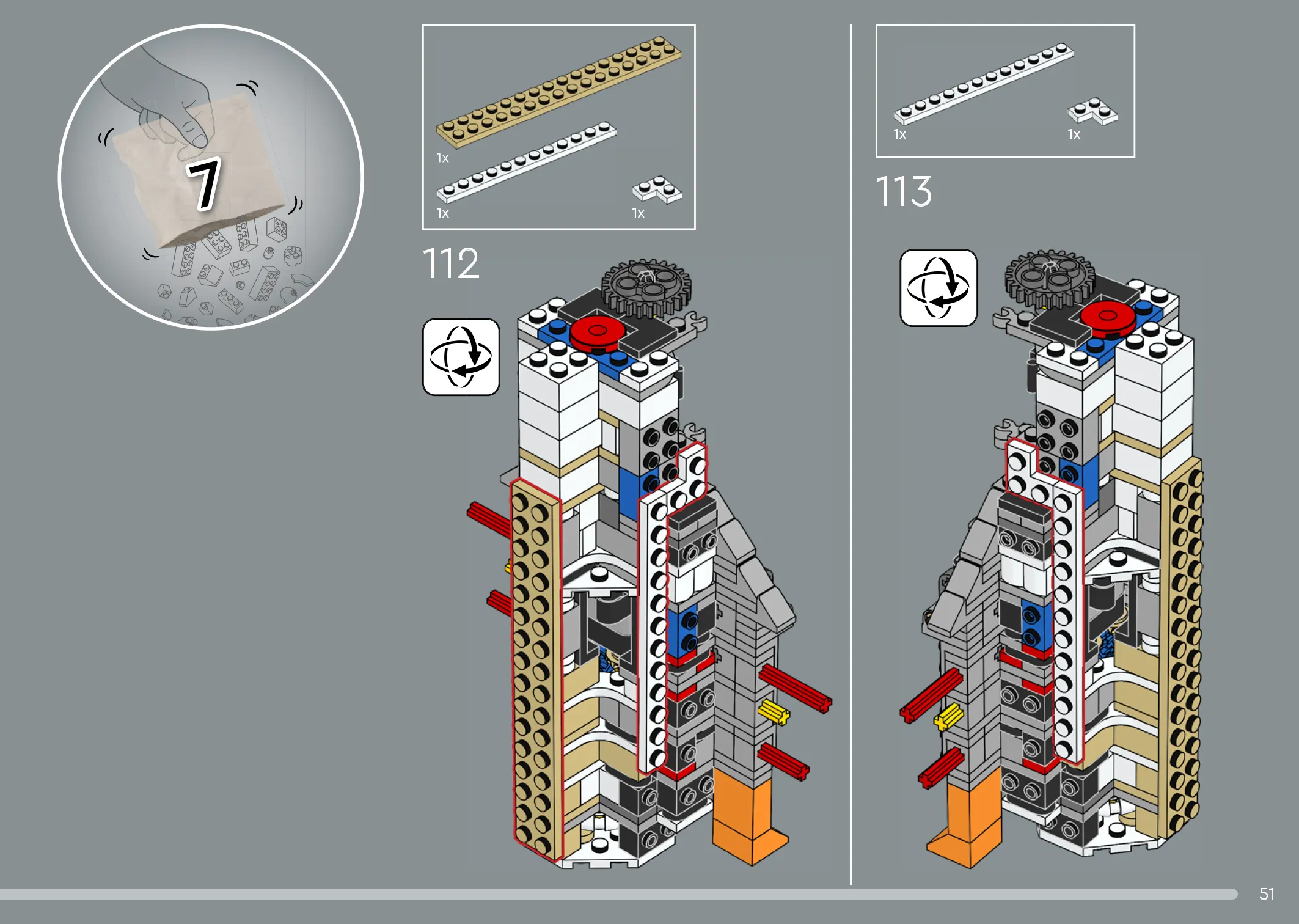 7

1x

1x

1x

112

1x

1x

113

51