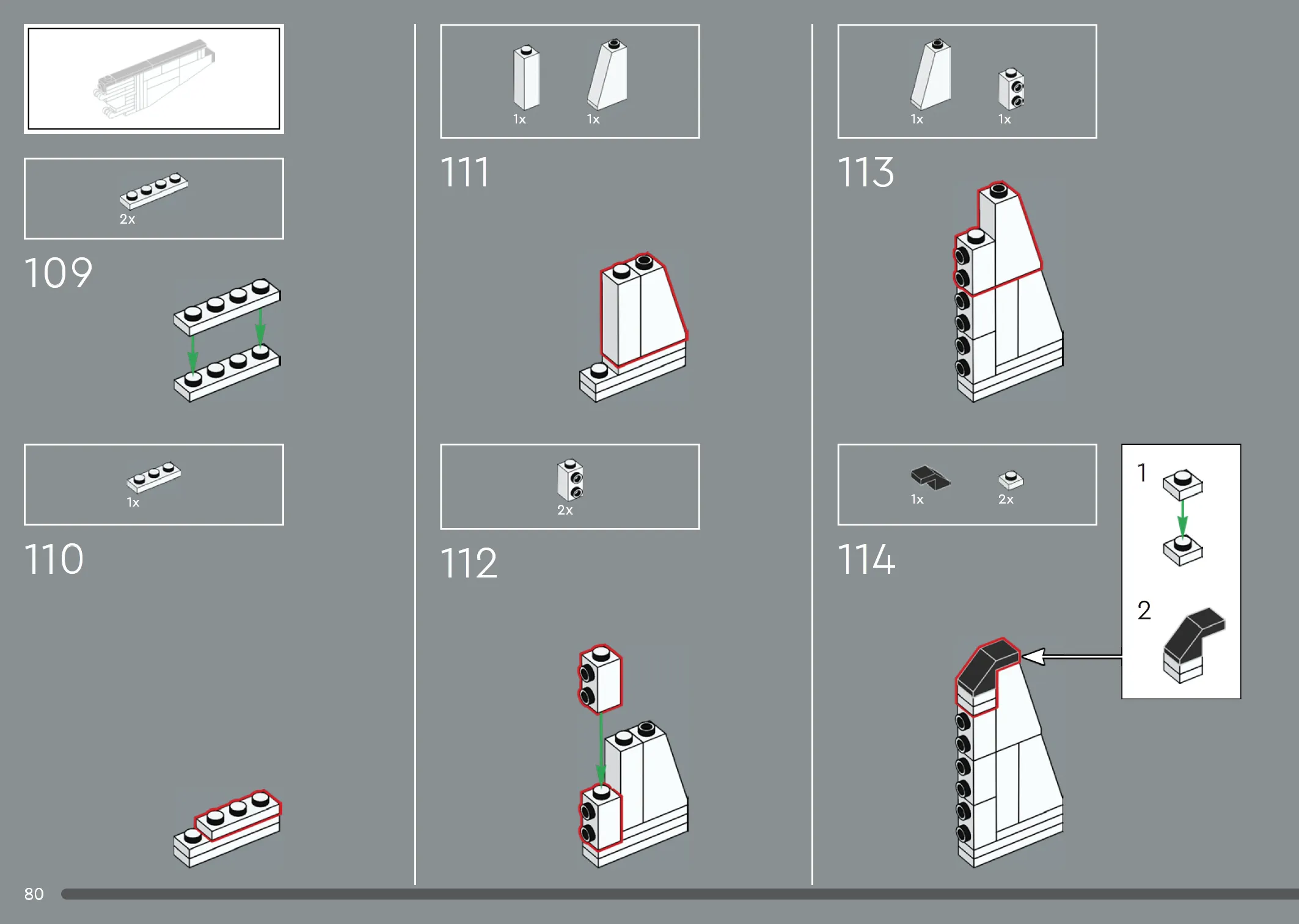 2x

109

1x

110

1x 1x

111

2x

112

1x 1x

113

1x 2x

114

1

2

80