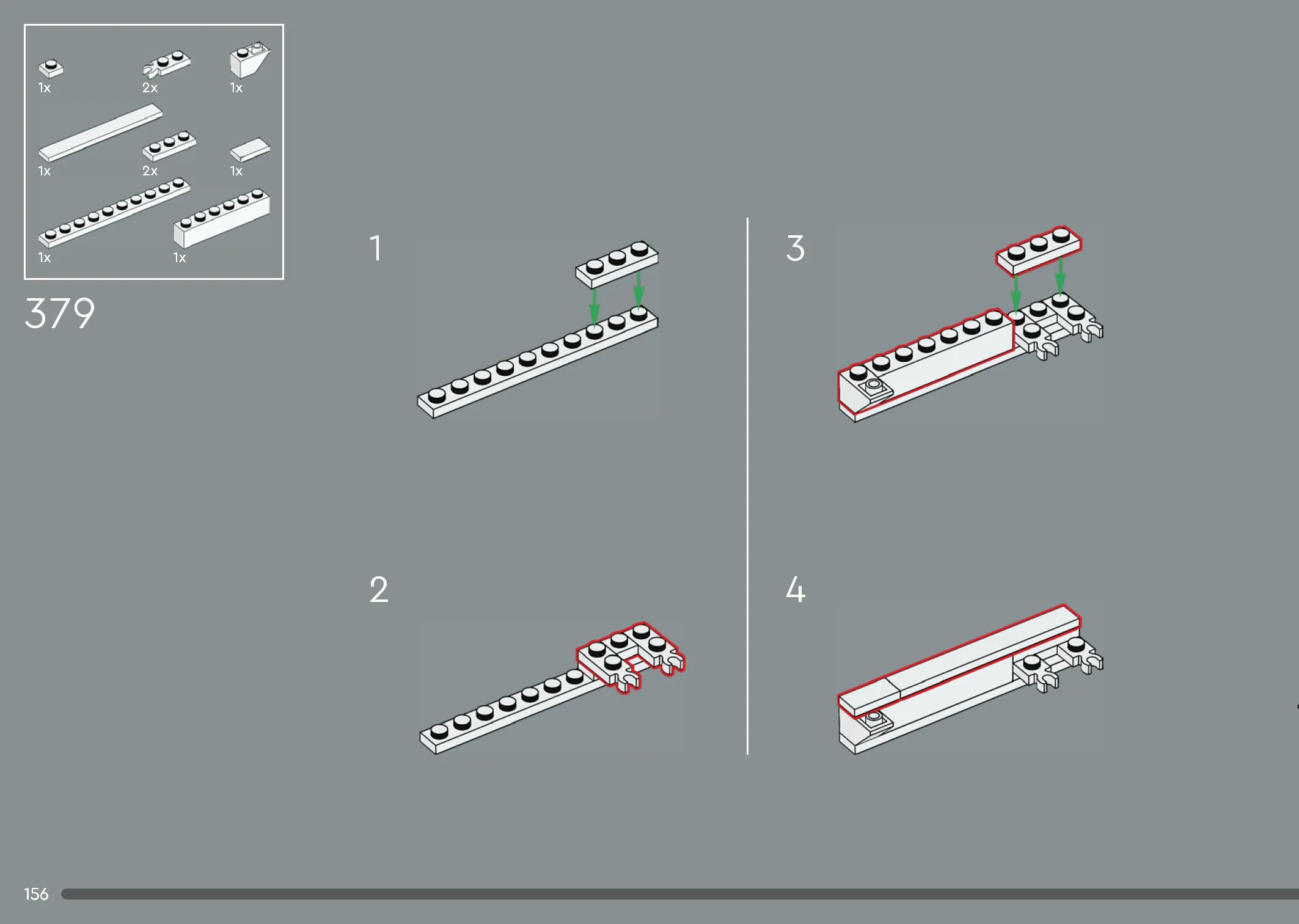 1x
2x
1x
1x
2x
1x
1x
1x

379

1

2

3

4

156