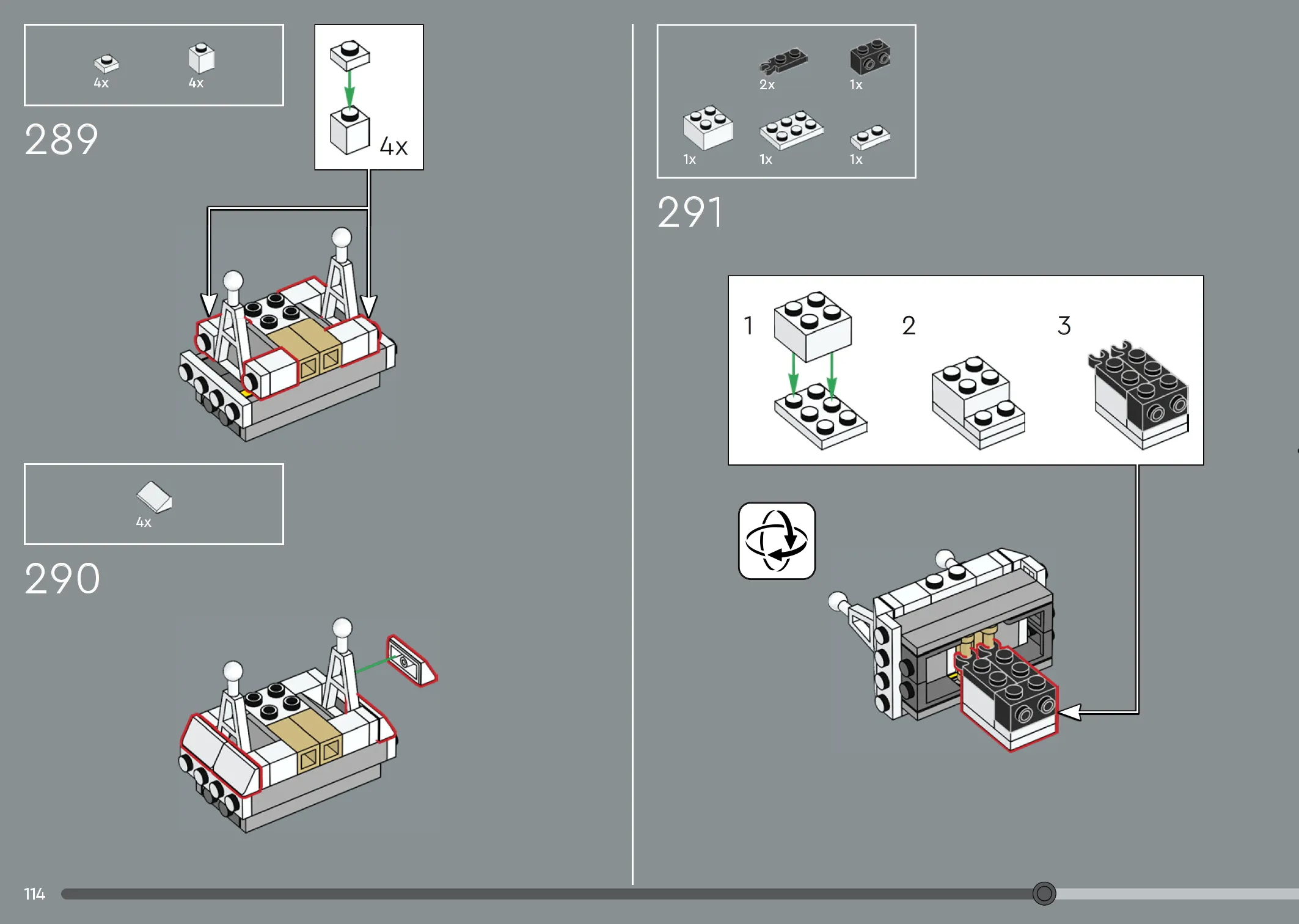 4x 4x

289

4x

4x

290

2x 1x

1x 1x 1x

291

1

2

3

114