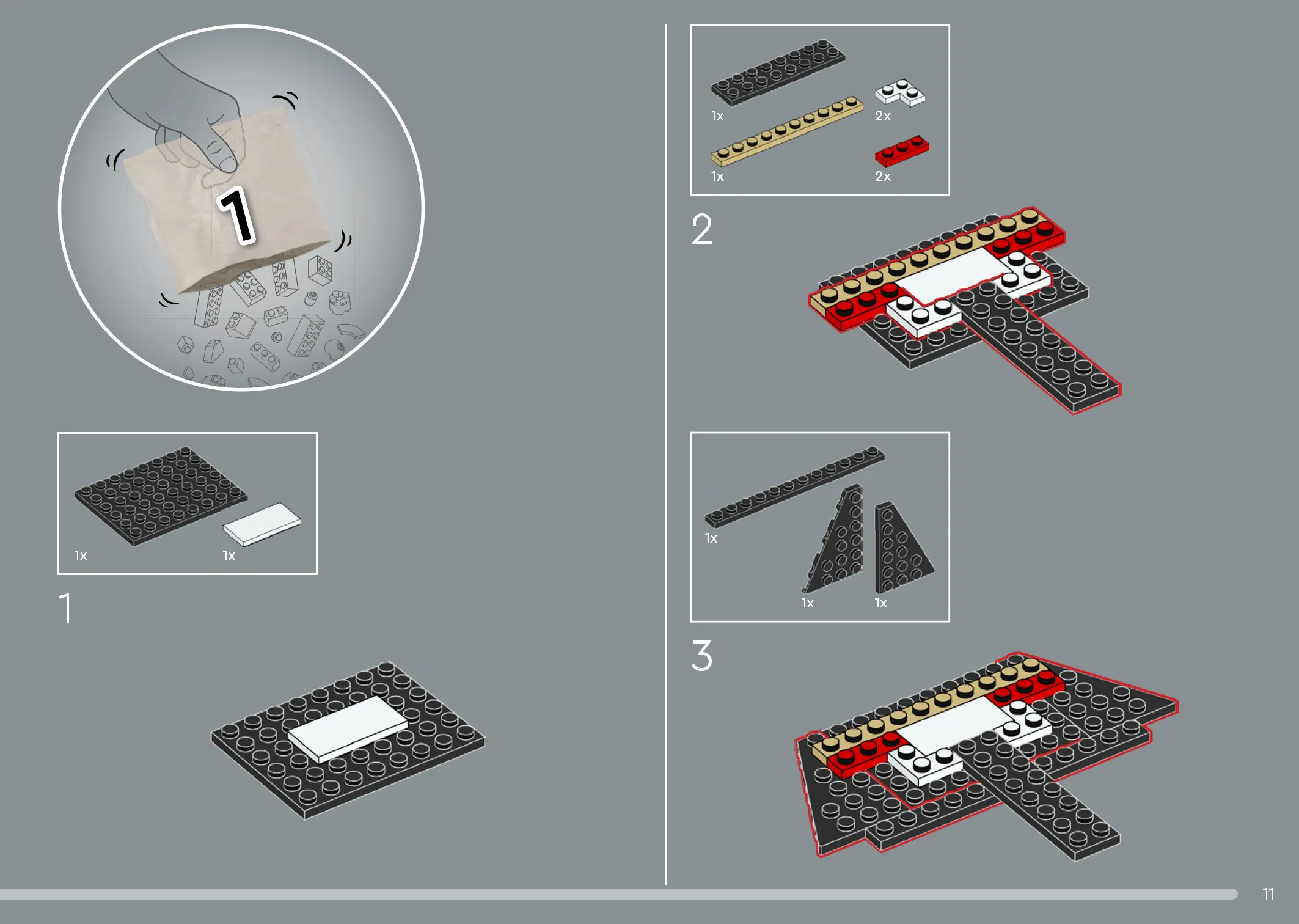 1

1x
1x

1

1x
2x
1x
2x

2

1x
1x
1x

3

11