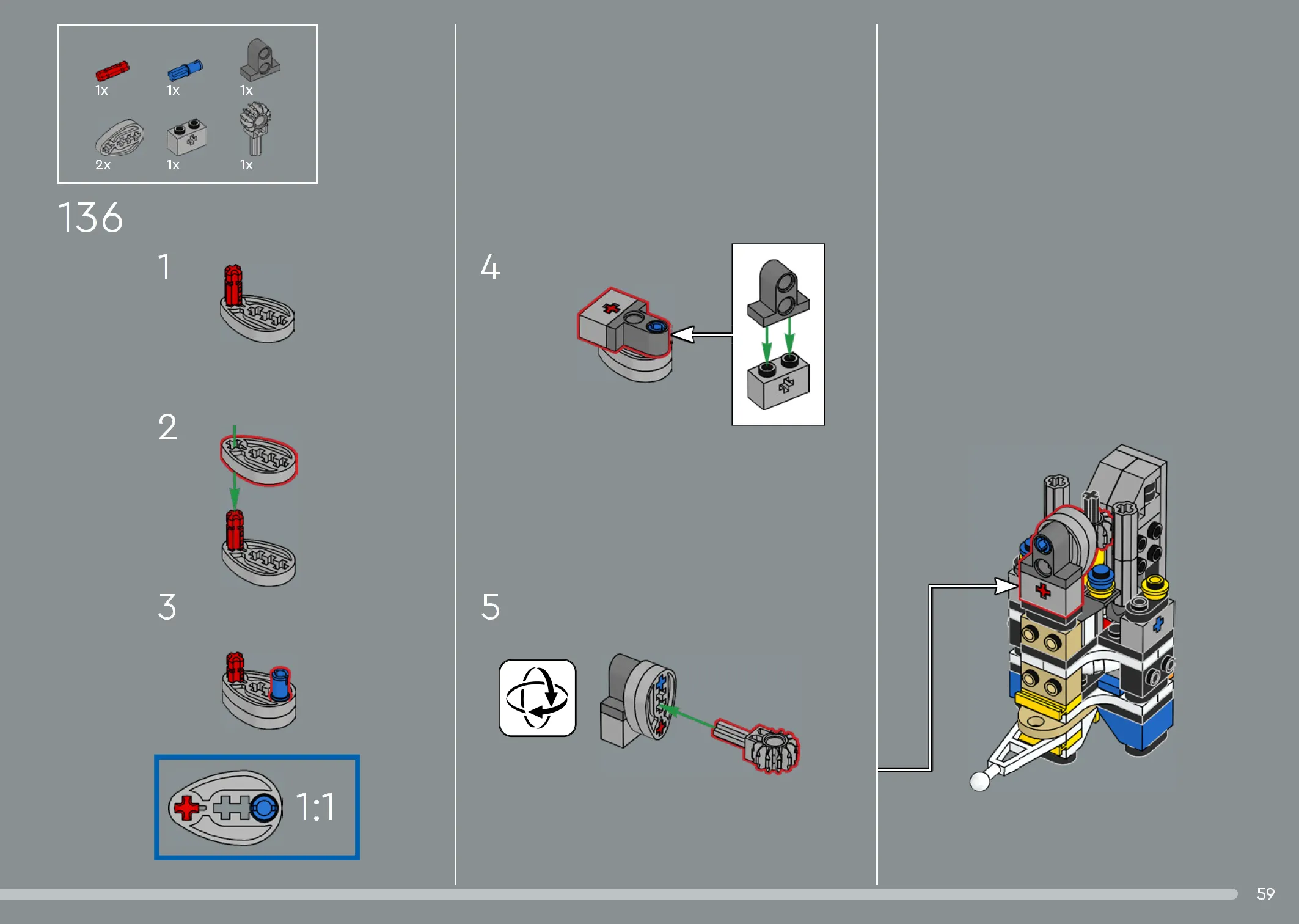 1x 1x 1x

2x 1x 1x

136

1

2

3

1:1

4

5

59