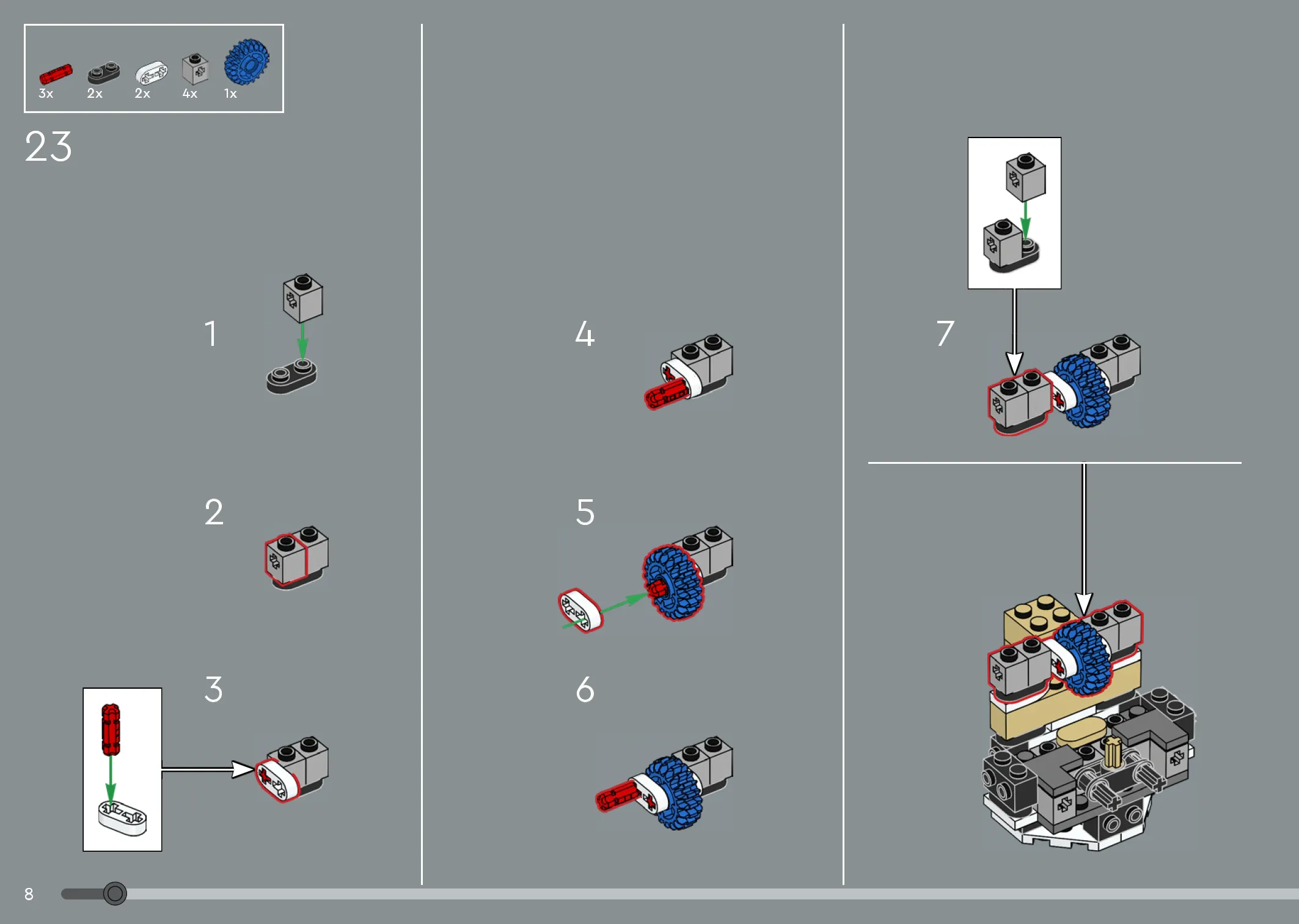 3x 2x 2x 4x 1x

23

1

2

3

4

5

6

7

8