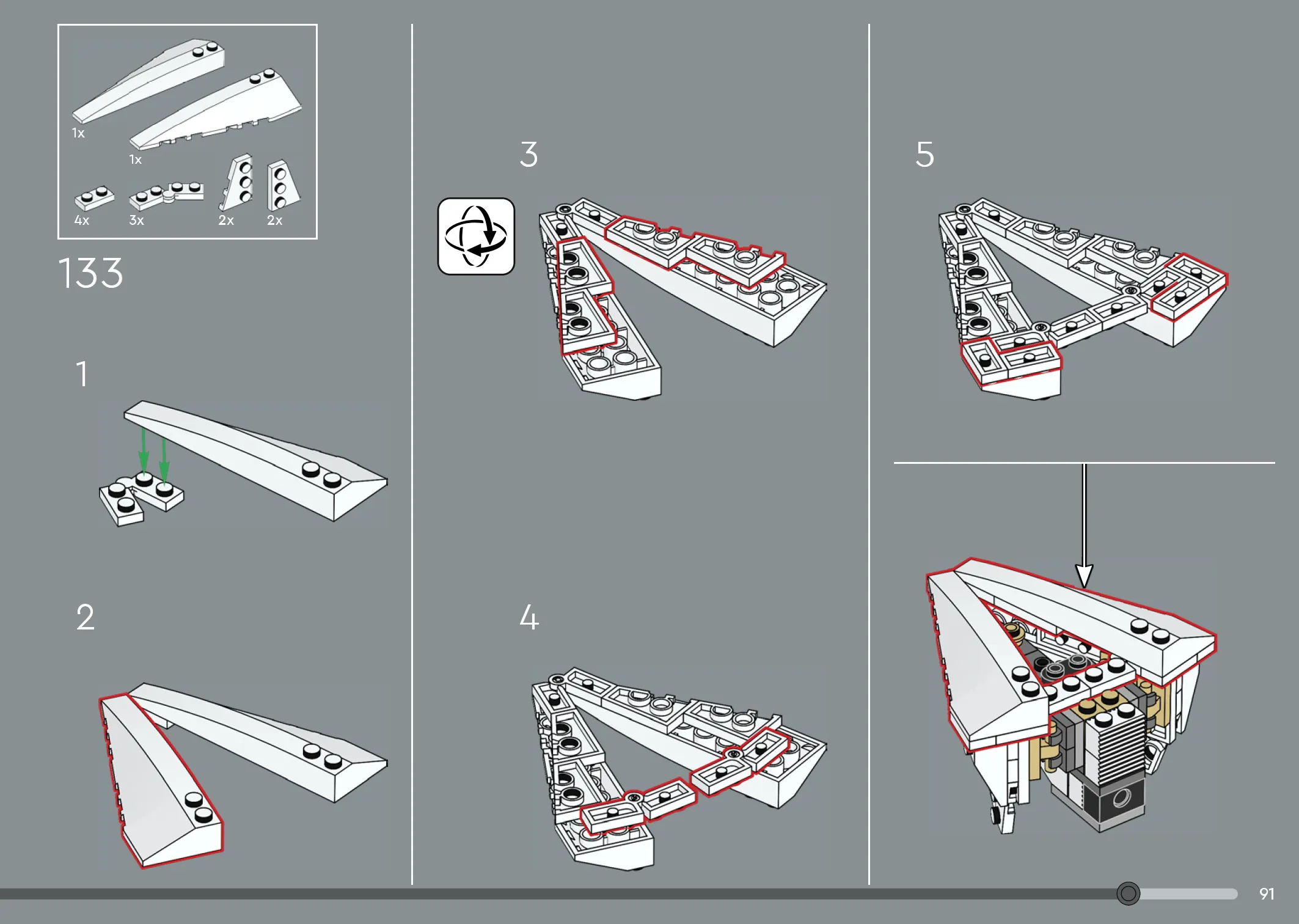 1x
1x
4x
3x
2x
2x

133

1

2

3

4

5

91