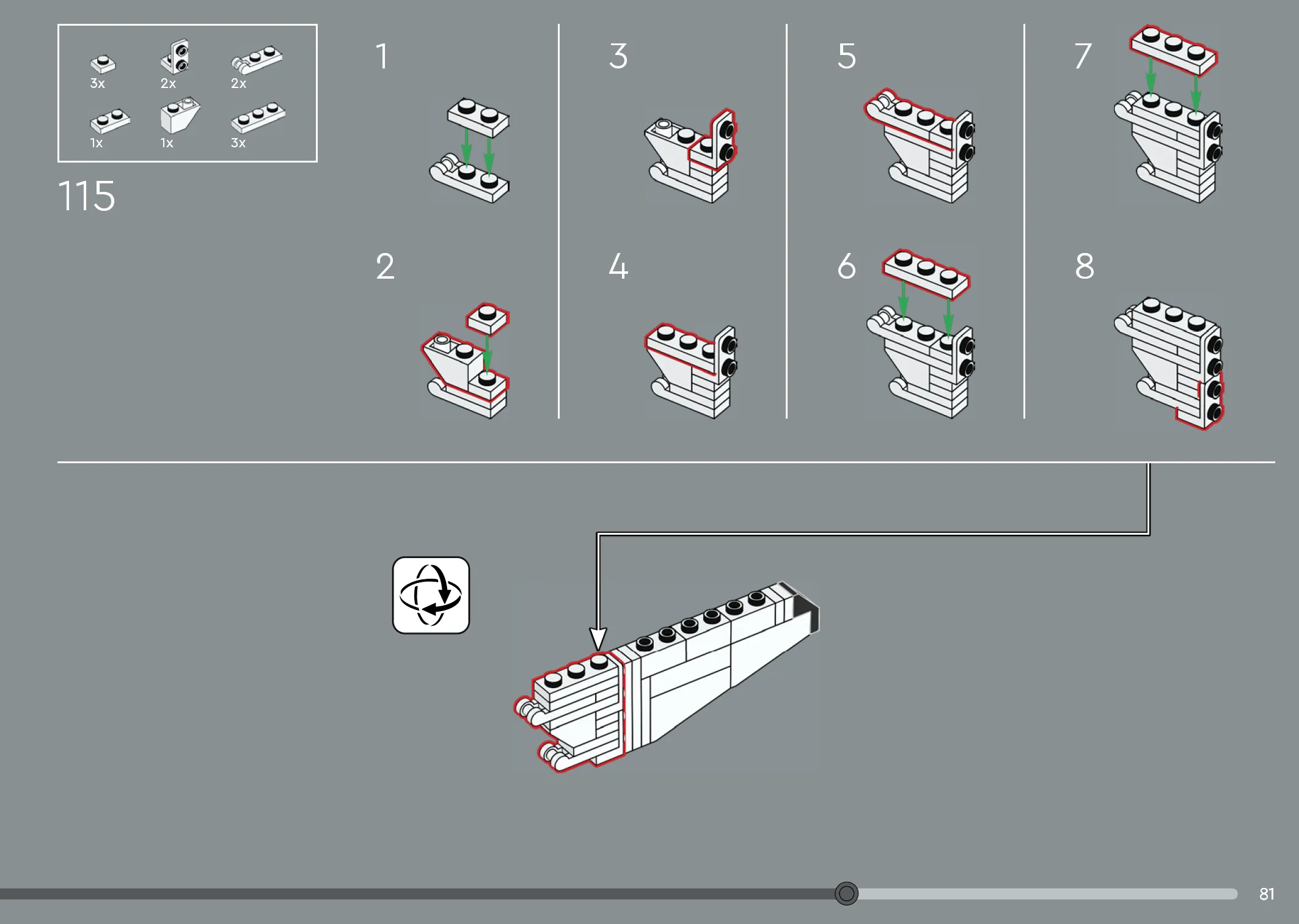 3x 2x 2x
1x 1x 3x

115

1

2

3

4

5

6

7

8

81