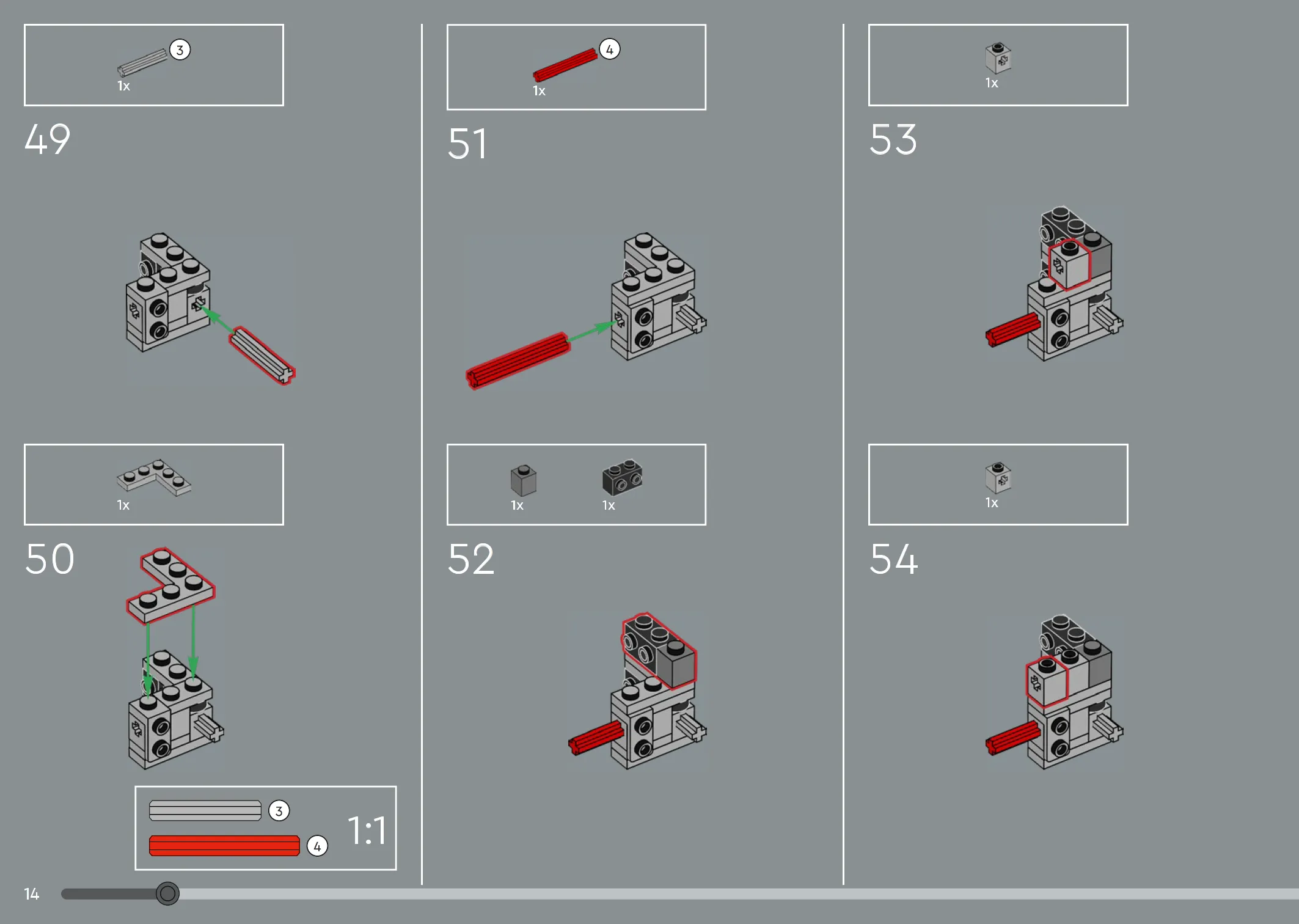 3
1x
49

1x
50

3
4
1:1

4
1x
51

1x
1x
52

1x
53

1x
54

14