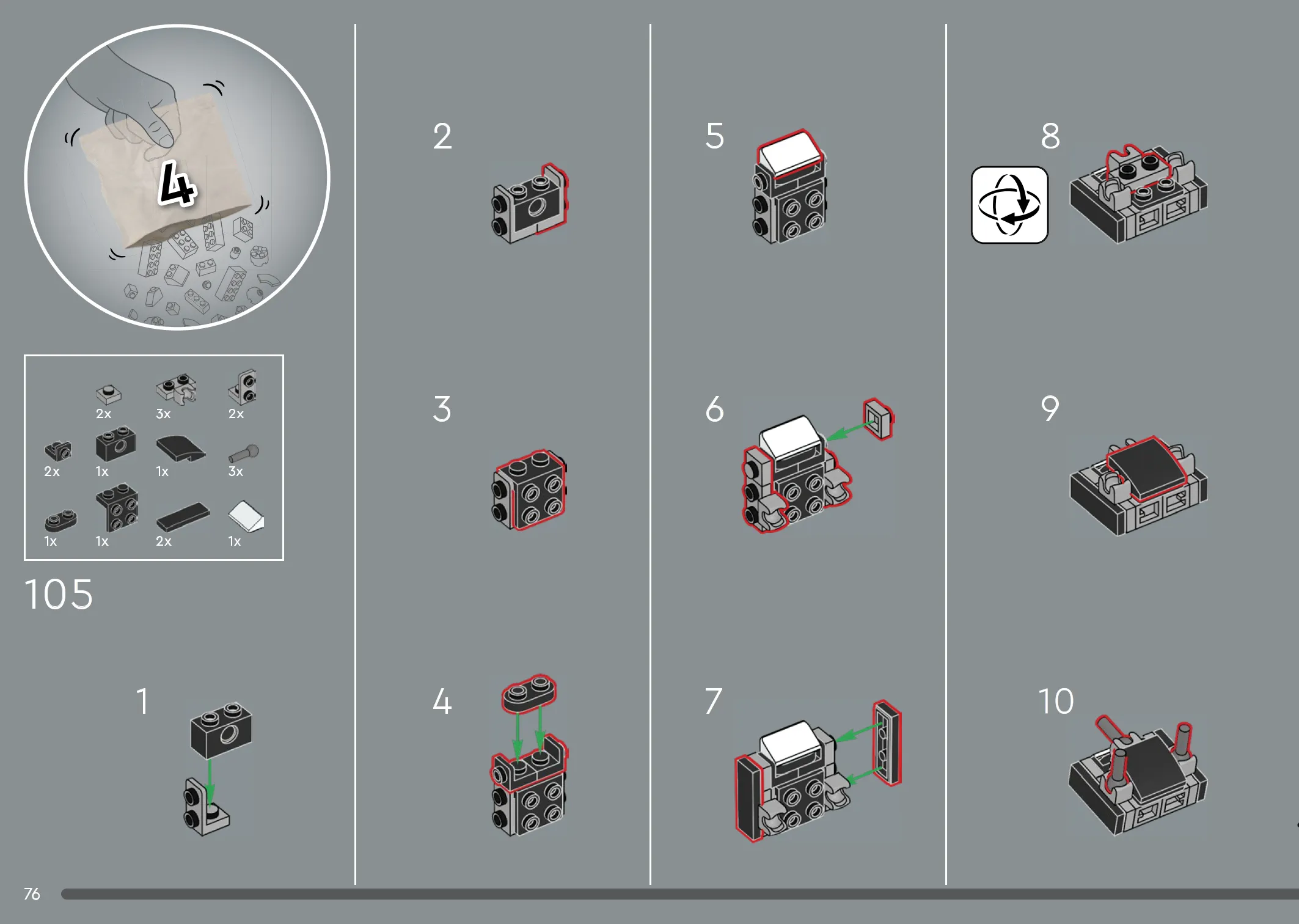 4

2x 3x 2x
2x 1x 1x 3x
1x 1x 2x 1x

105

1

2

3

4

5

6

7

8

9

10

76