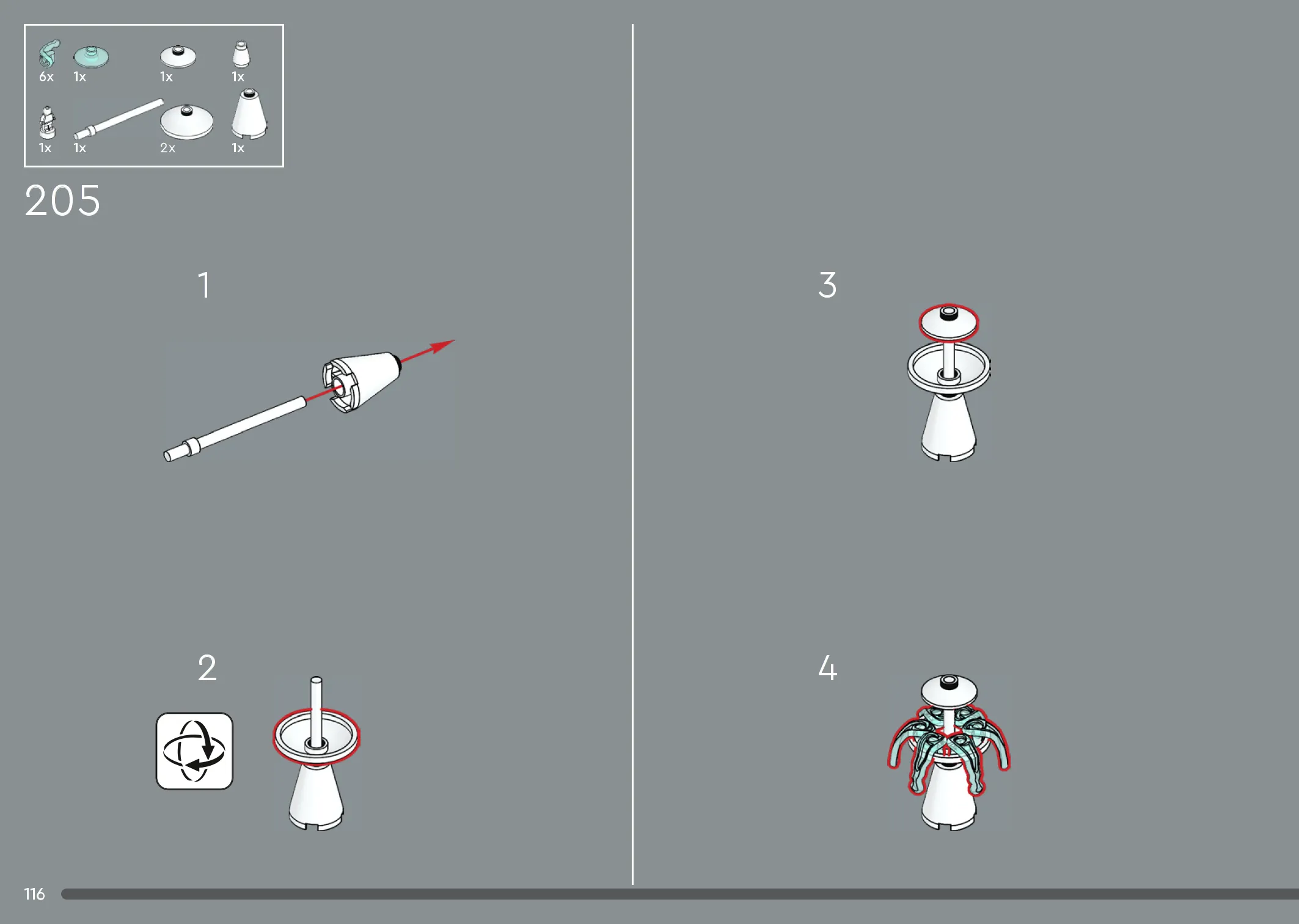 6x 1x 1x 1x

1x 1x 2x 1x

205

1

2

3

4

116