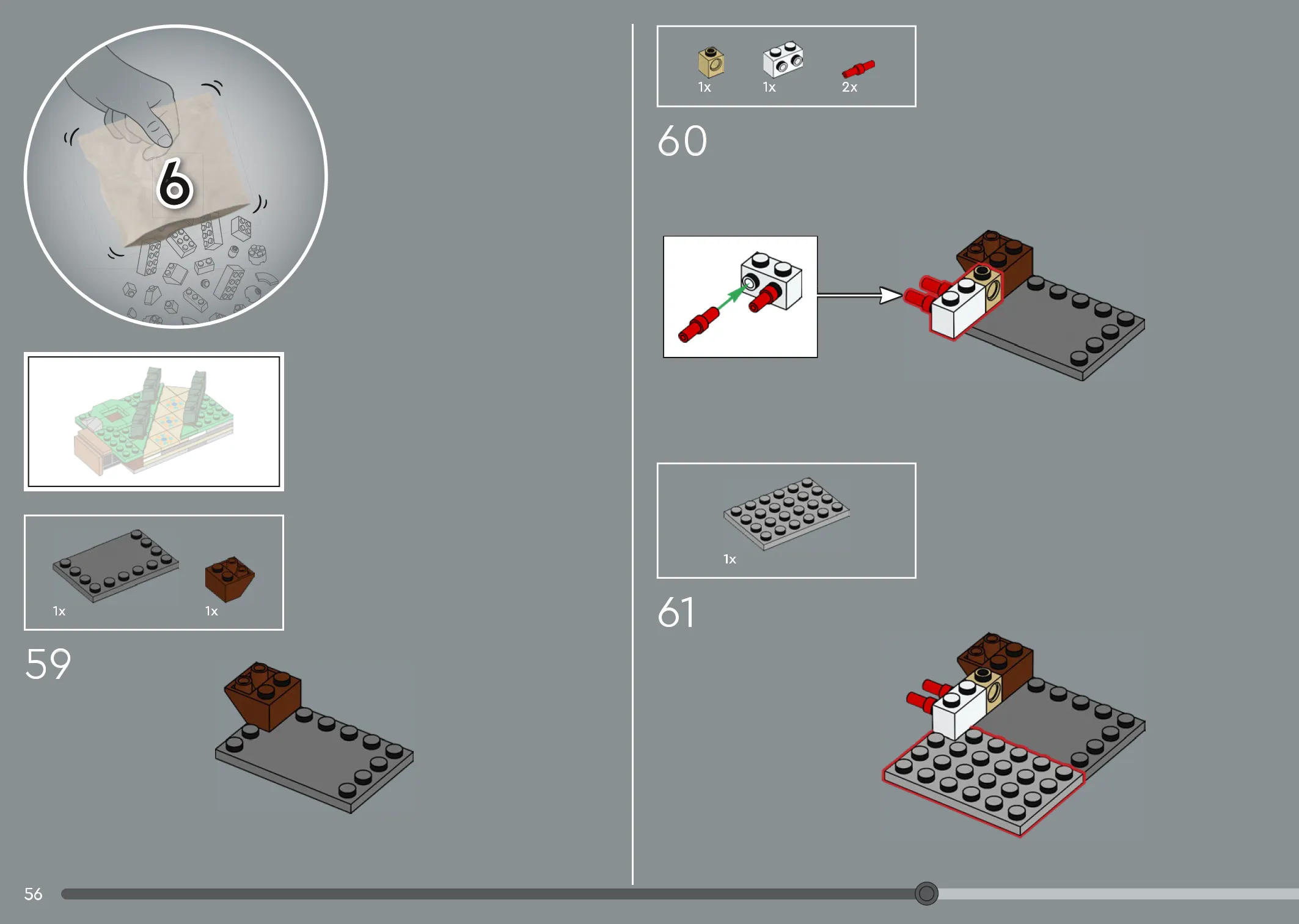 6

1x

1x

59

1x

1x

2x

60

1x

61

56