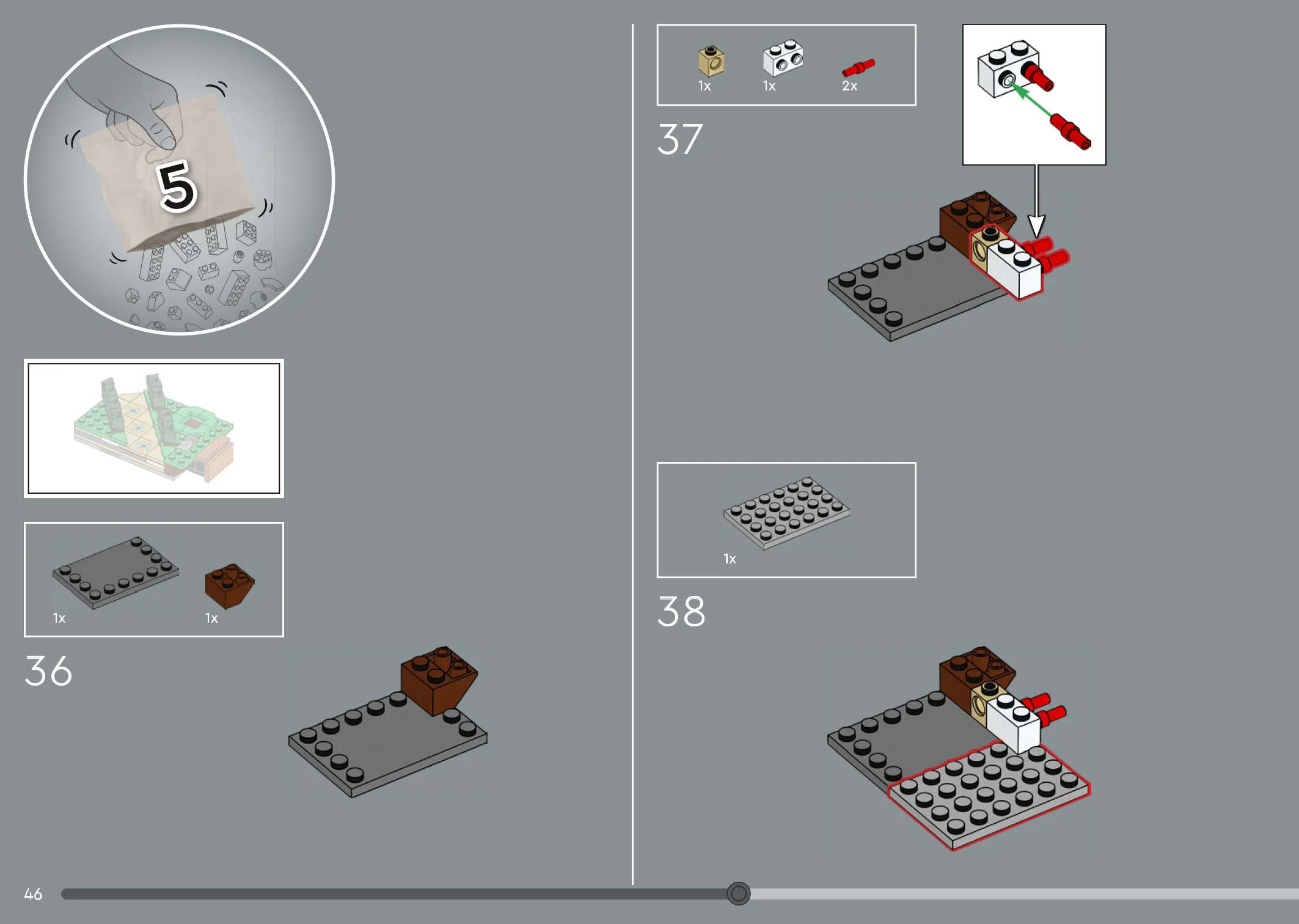 5

1x
1x

36

1x
1x
2x

37

1x

38

46