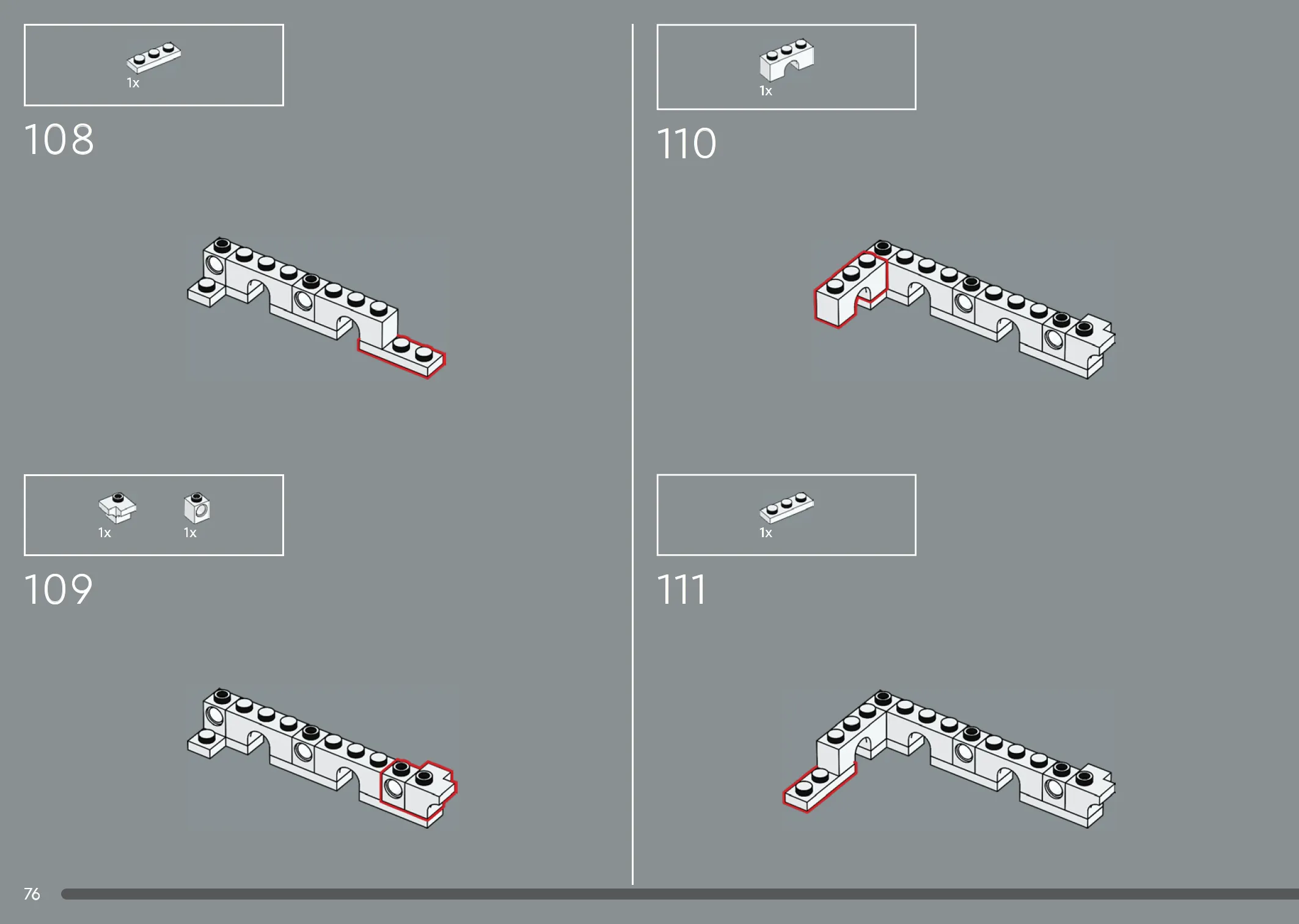 1x

108

1x 1x

109

1x

110

1x

111

76