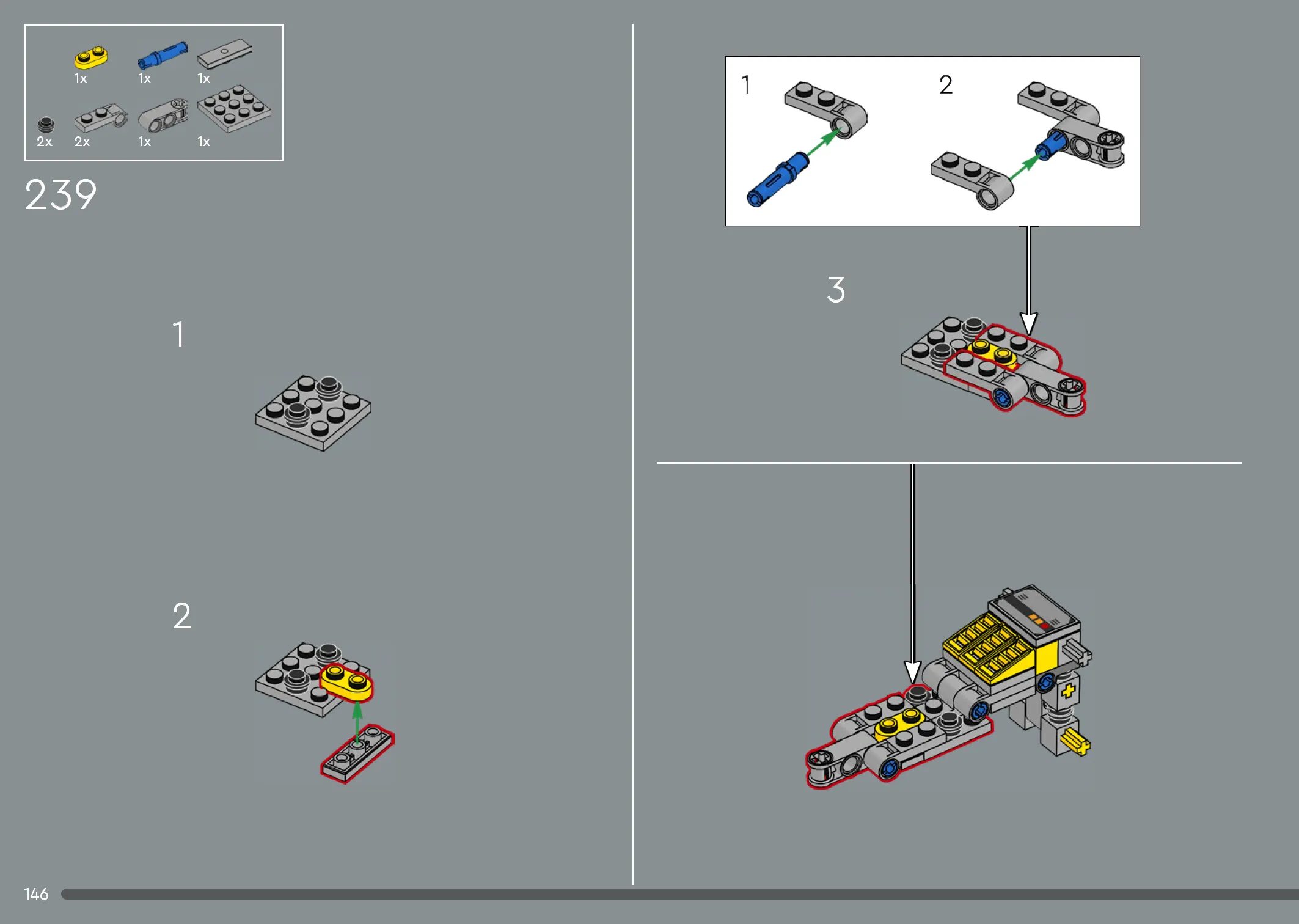 1x 1x 1x

2x 2x 1x 1x

239

1

2

1

2

3

146