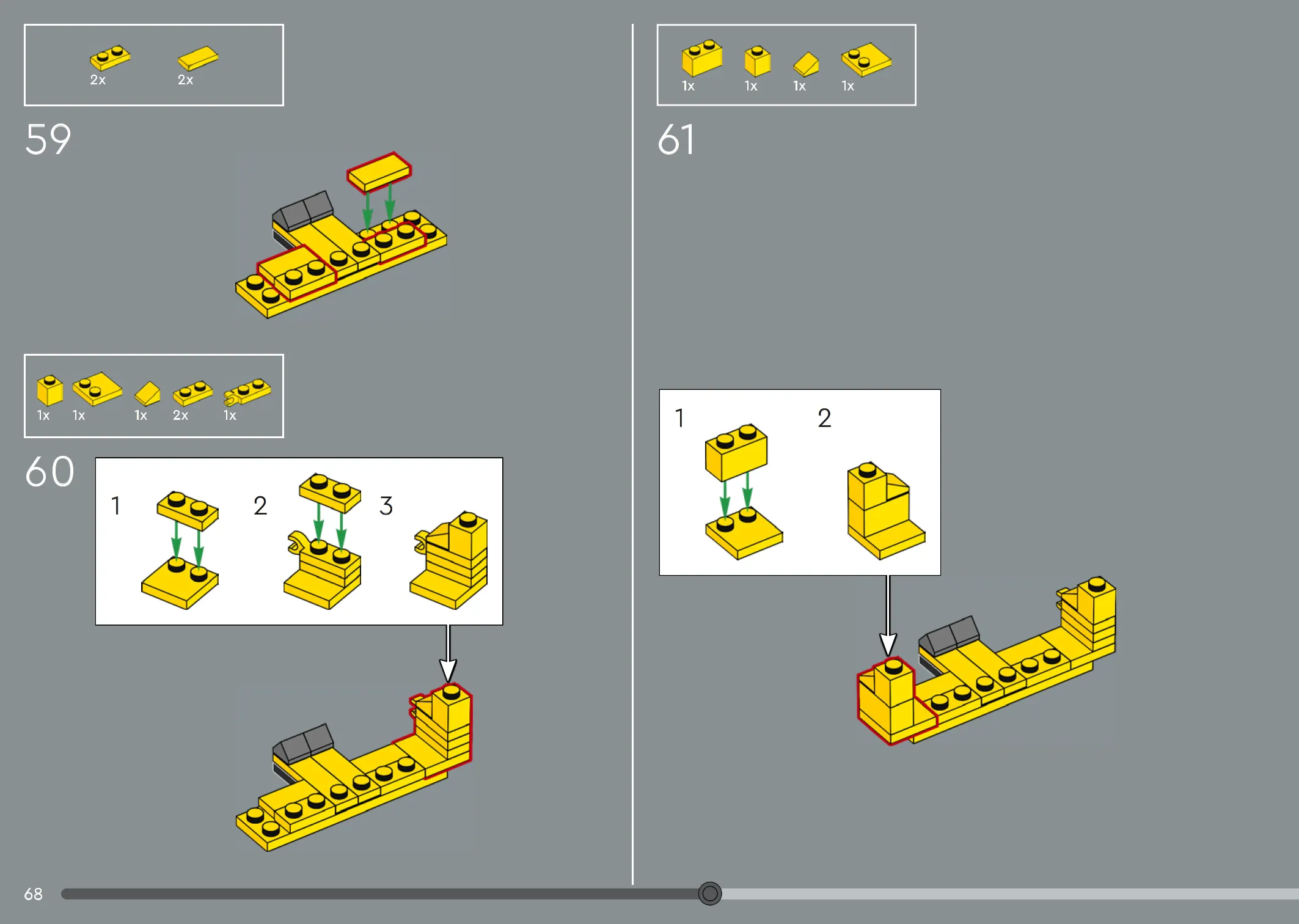 2x 2x

59

1x 1x 1x 2x 1x

60

1

2

3

1x 1x 1x 1x

61

1

2

68