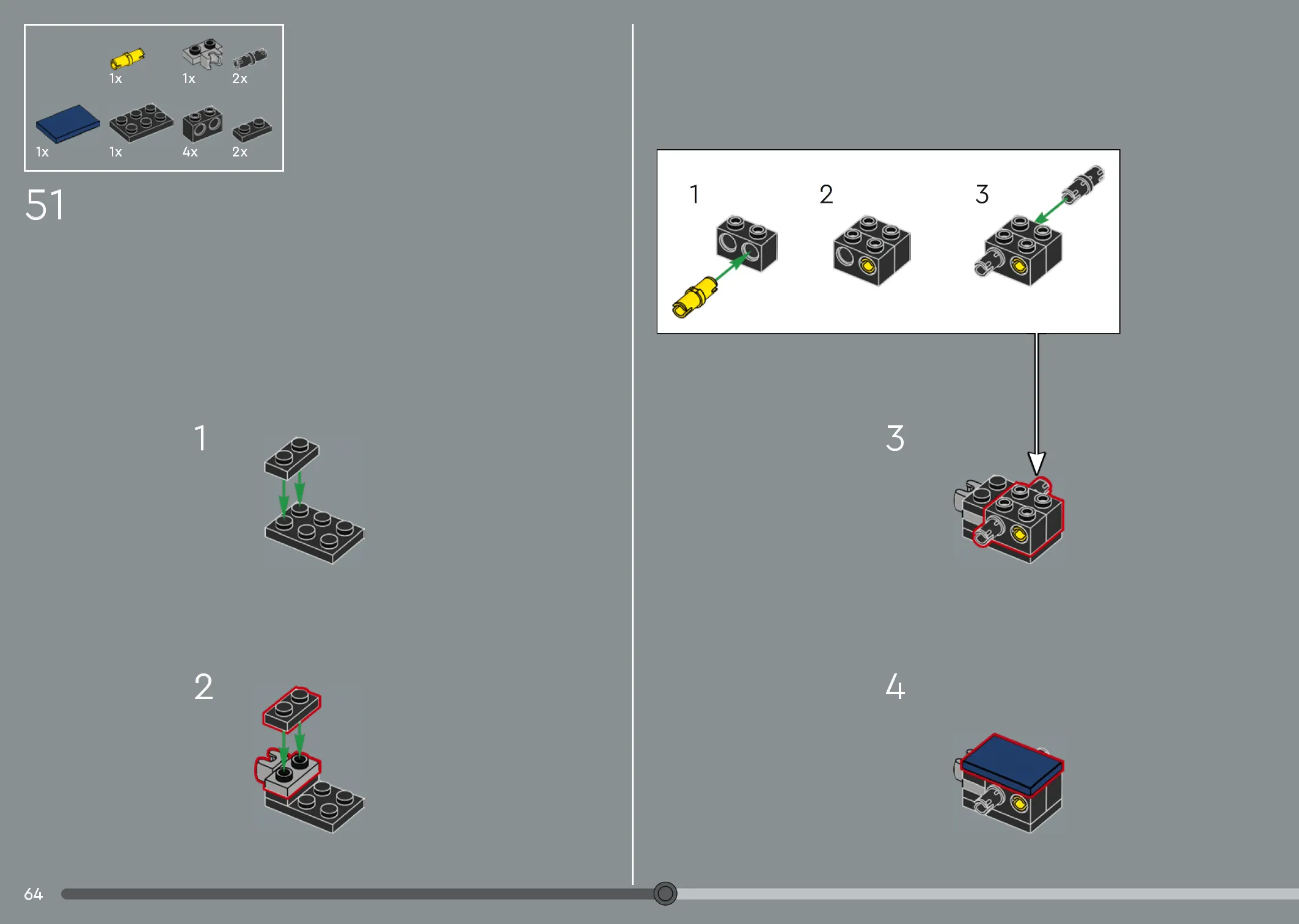 1x 1x 2x

1x 1x 4x 2x

51

1

2

1 2 3

3

4

64