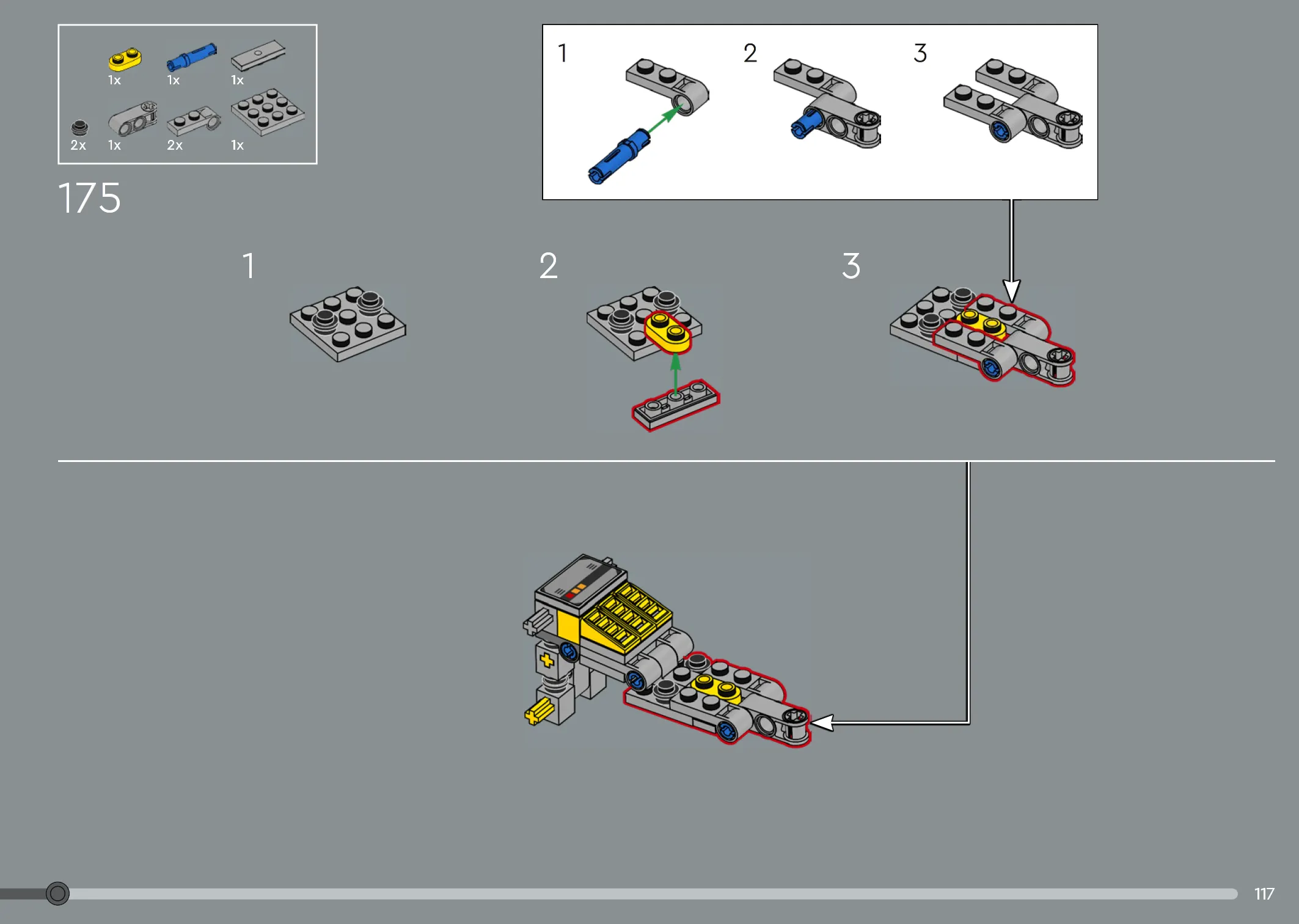 1x 1x 1x

2x 1x 2x 1x

175

1

2

3

1

2

3

117