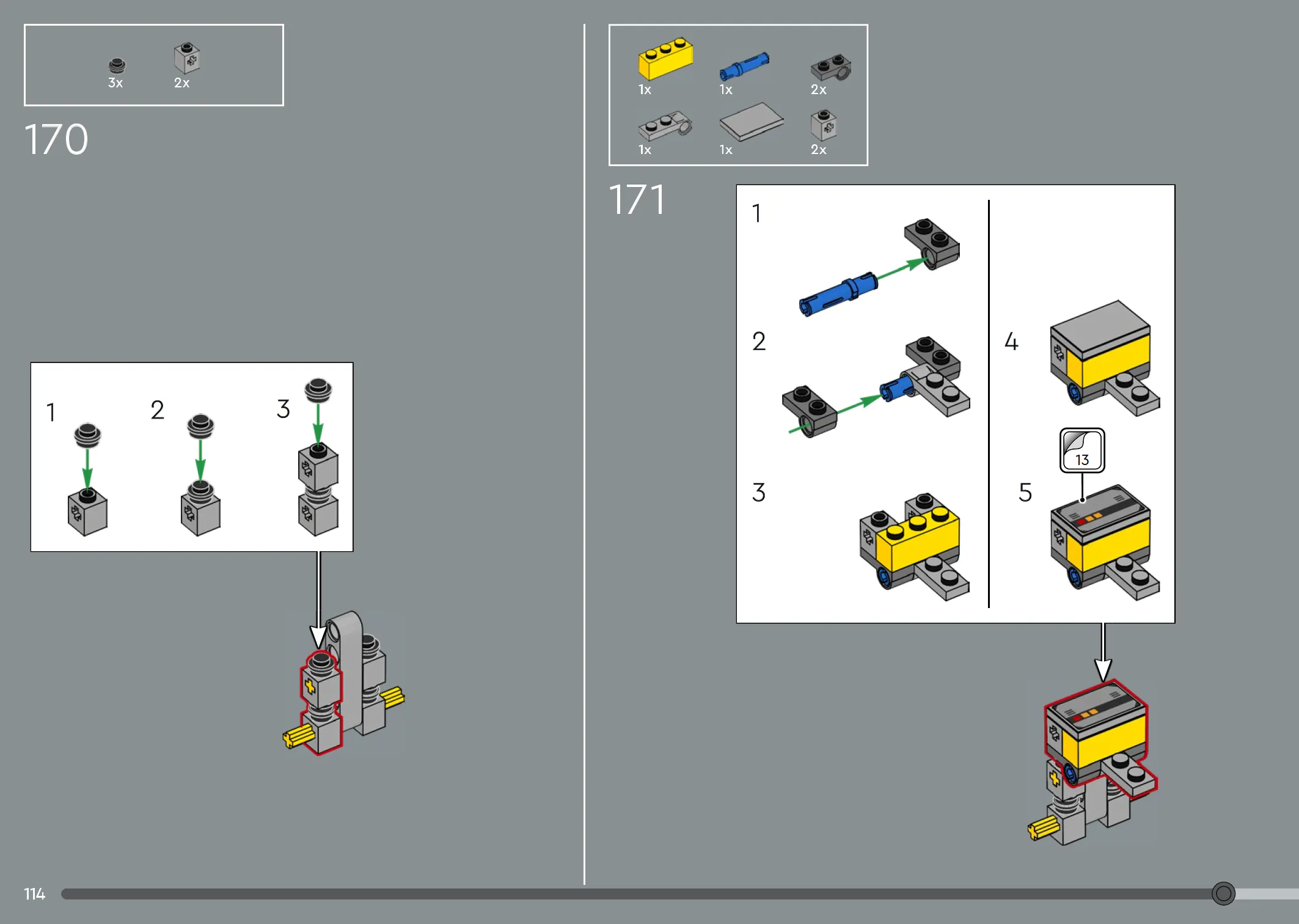 3x 2x

170

1 2 3

1x 1x 2x
1x 1x 2x

171

1

2

3

4

13

5

114