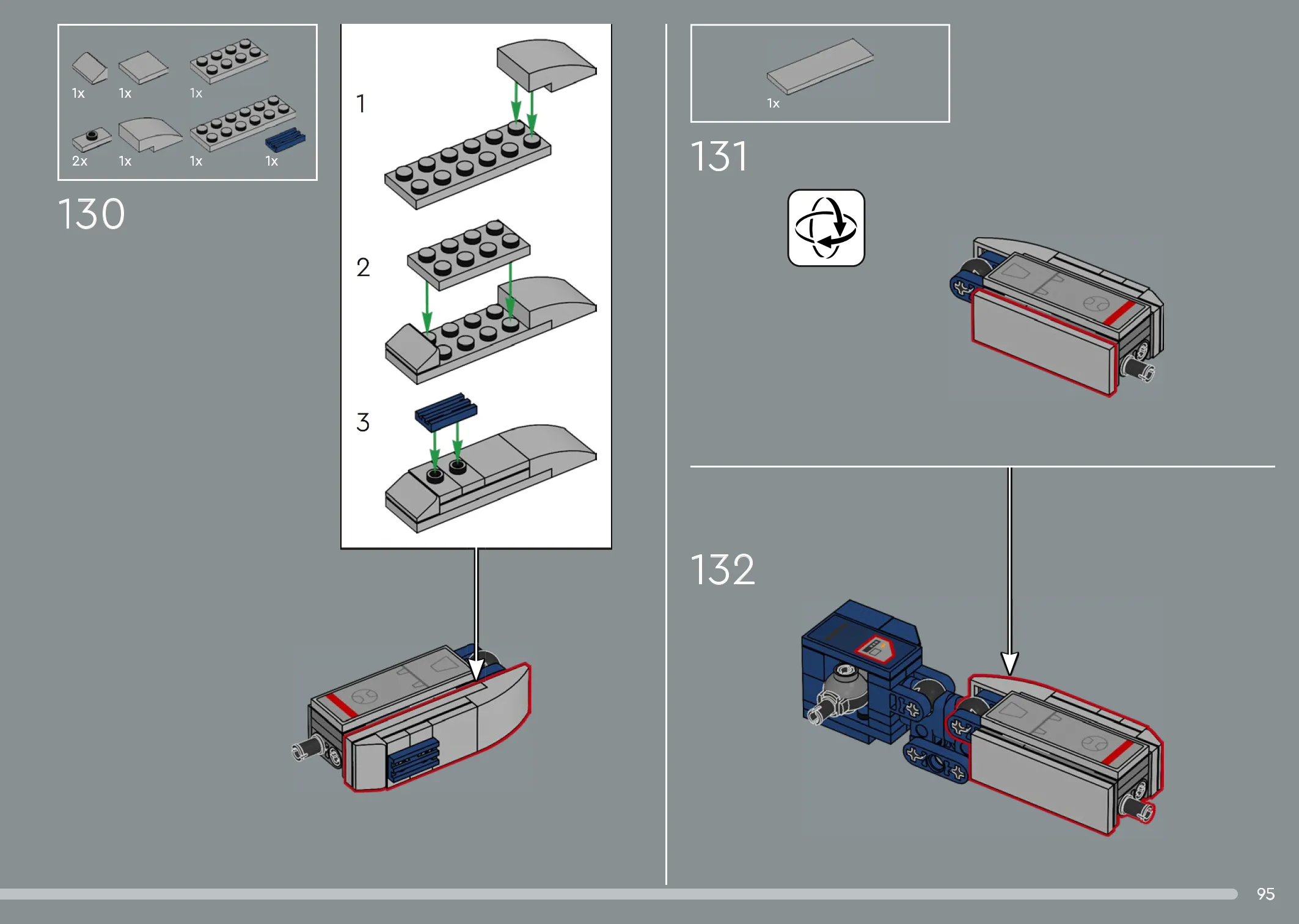 1x 1x 1x
2x 1x 1x 1x

130

1

2

3

1x

131

132

95