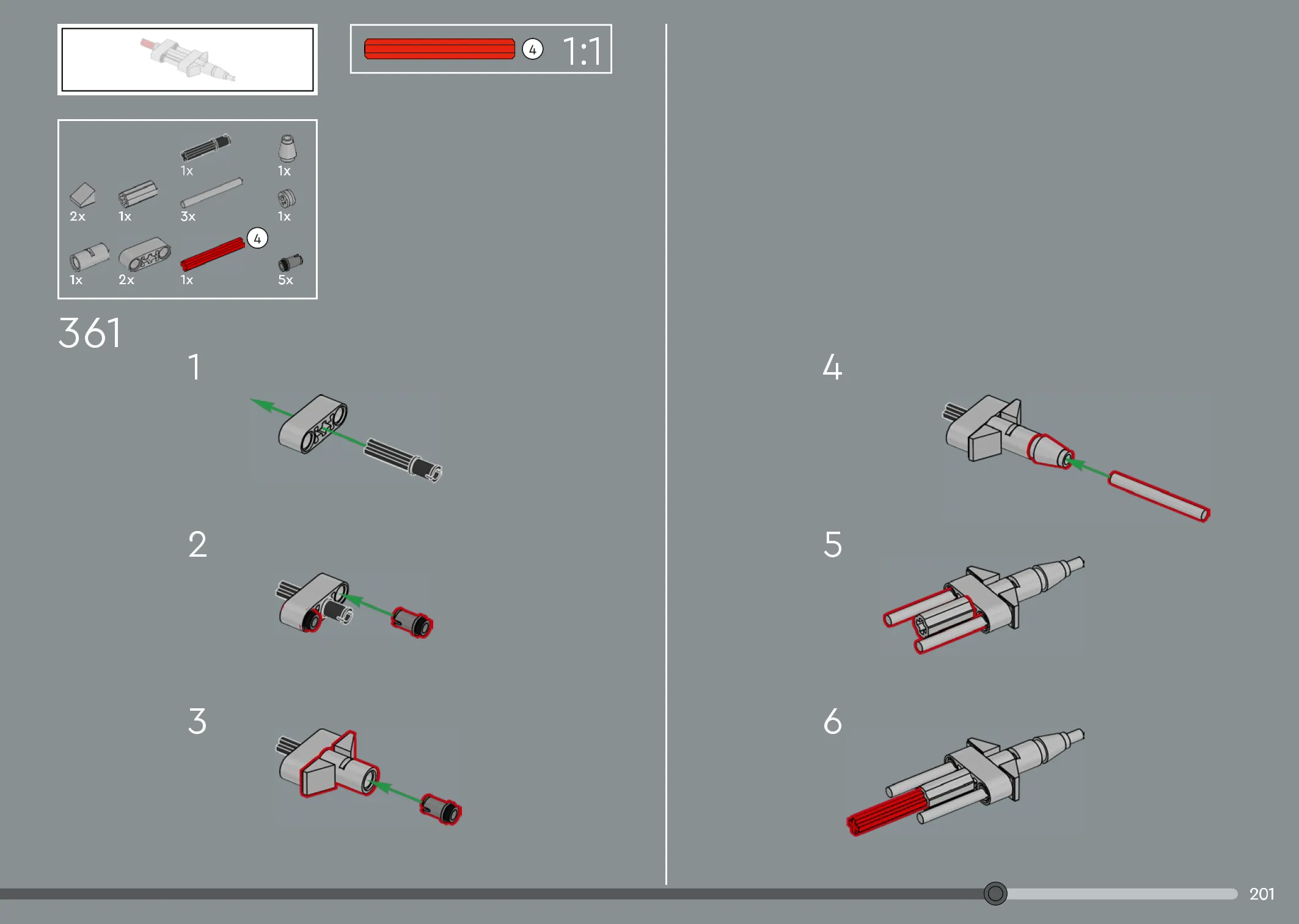 4 1:1

1x 1x
2x 1x 3x 1x
4
1x 2x 1x 5x

361

1

2

3

4

5

6

201