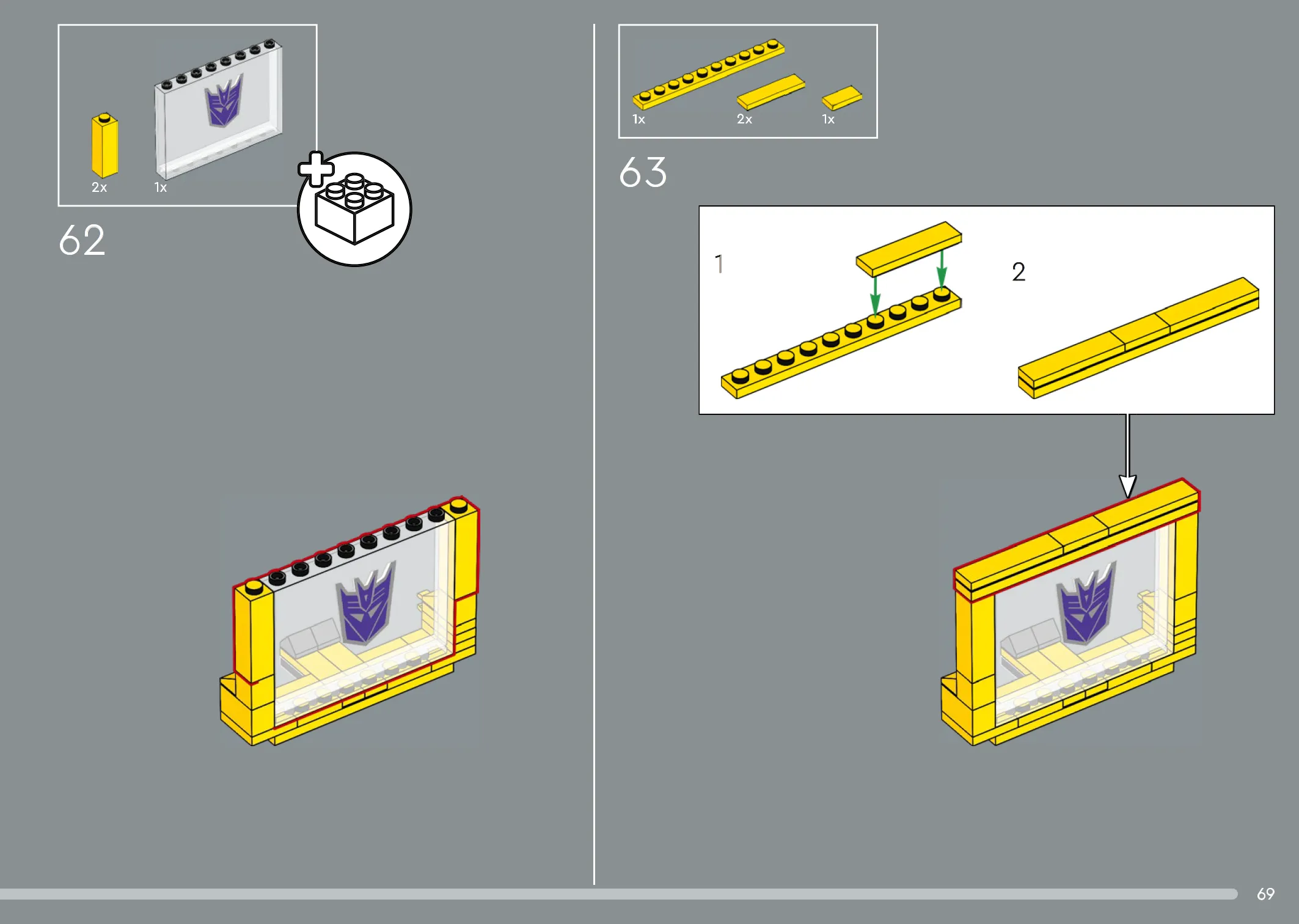 2x
1x
62

1x
2x
1x
63

1
2

69