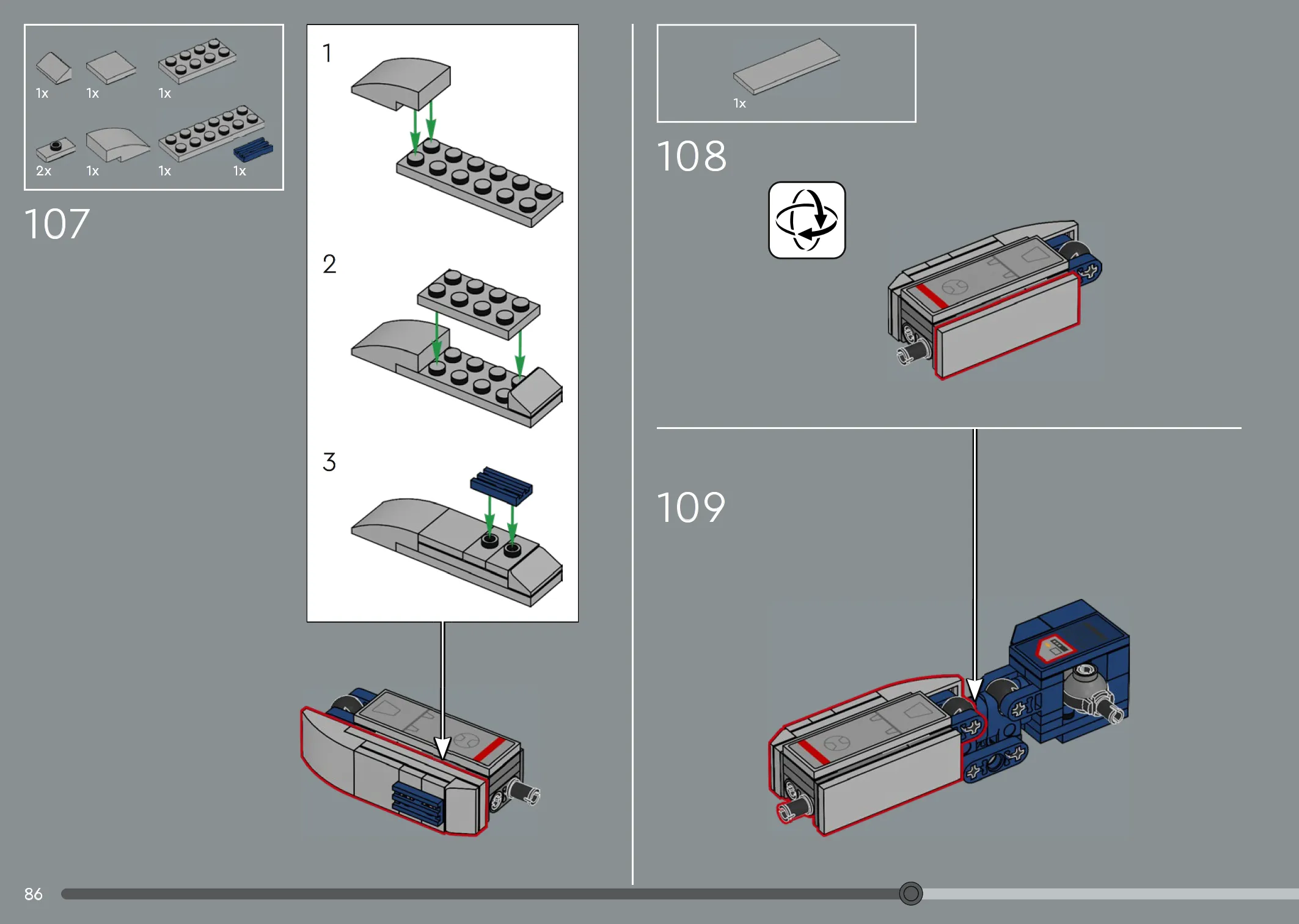 1x 1x 1x
2x 1x 1x 1x

107

1

2

3

1x

108

109

86