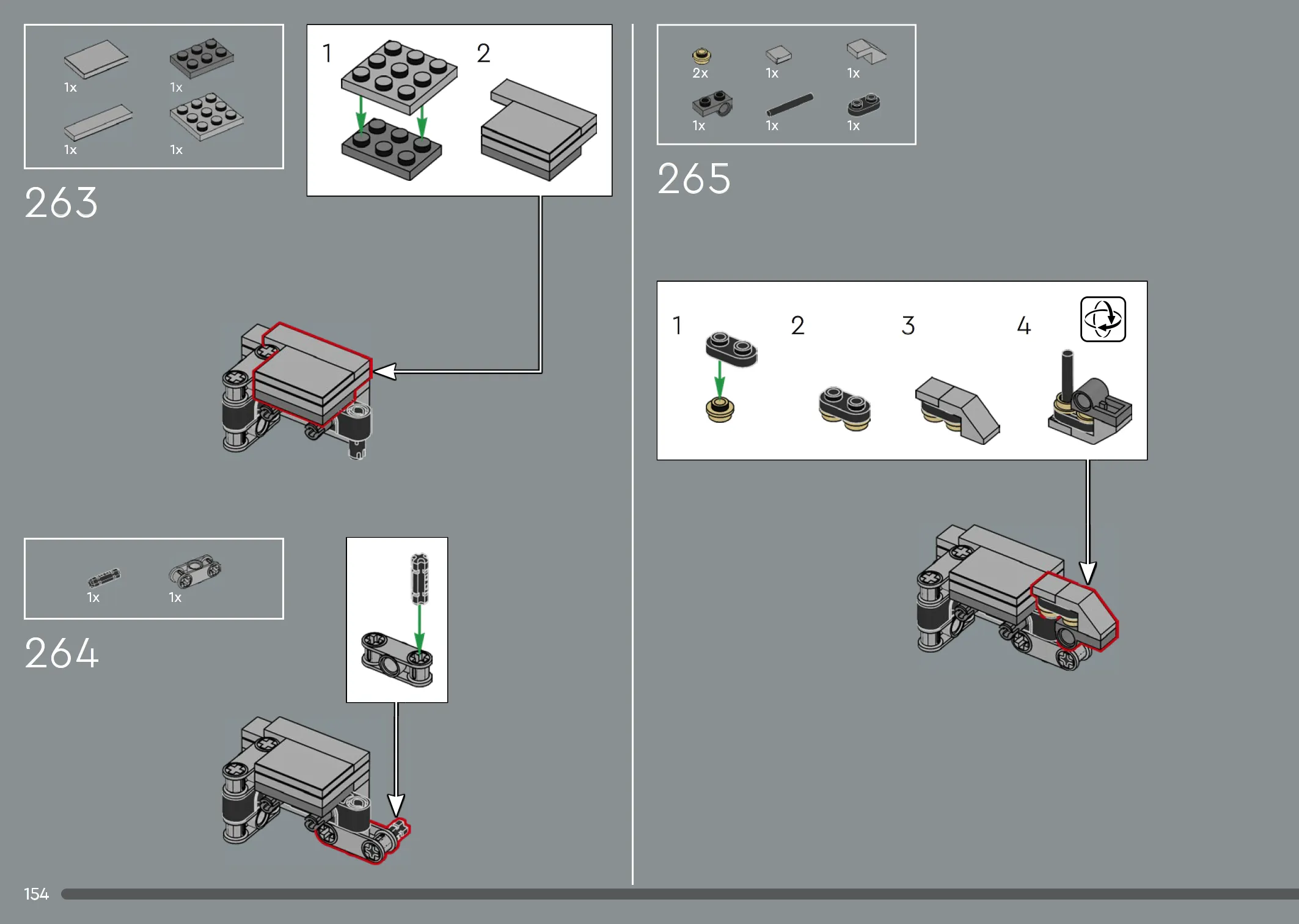 1x
1x
1x
1x

263

1
2

1x
1x

264

2x
1x
1x
1x
1x
1x

265

1
2
3
4

154