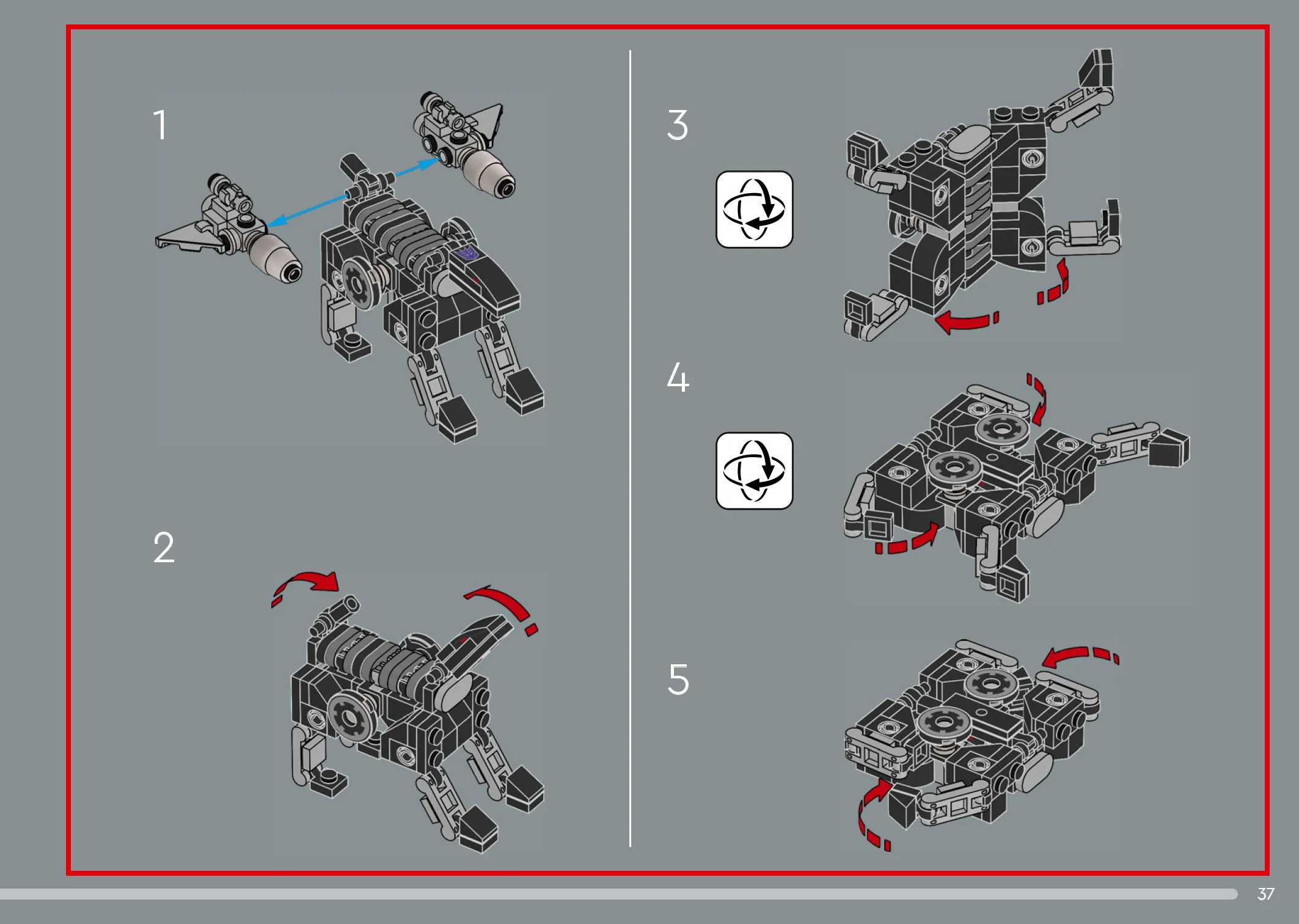 1

2

3

4

5

37