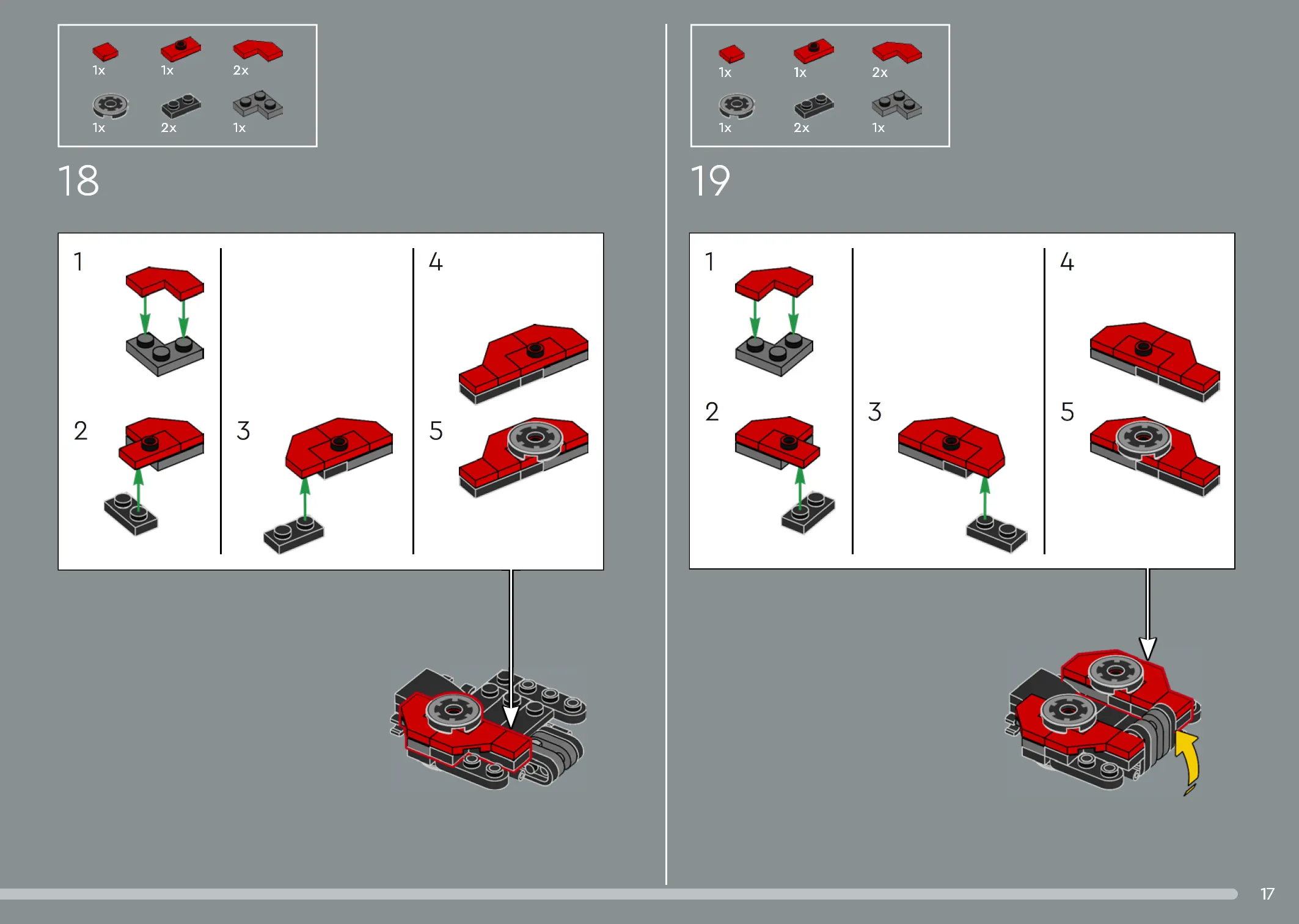 1x 1x 2x
1x 2x 1x

18

1
2
3
4
5

1x 1x 2x
1x 2x 1x

19

1
2
3
4
5

17