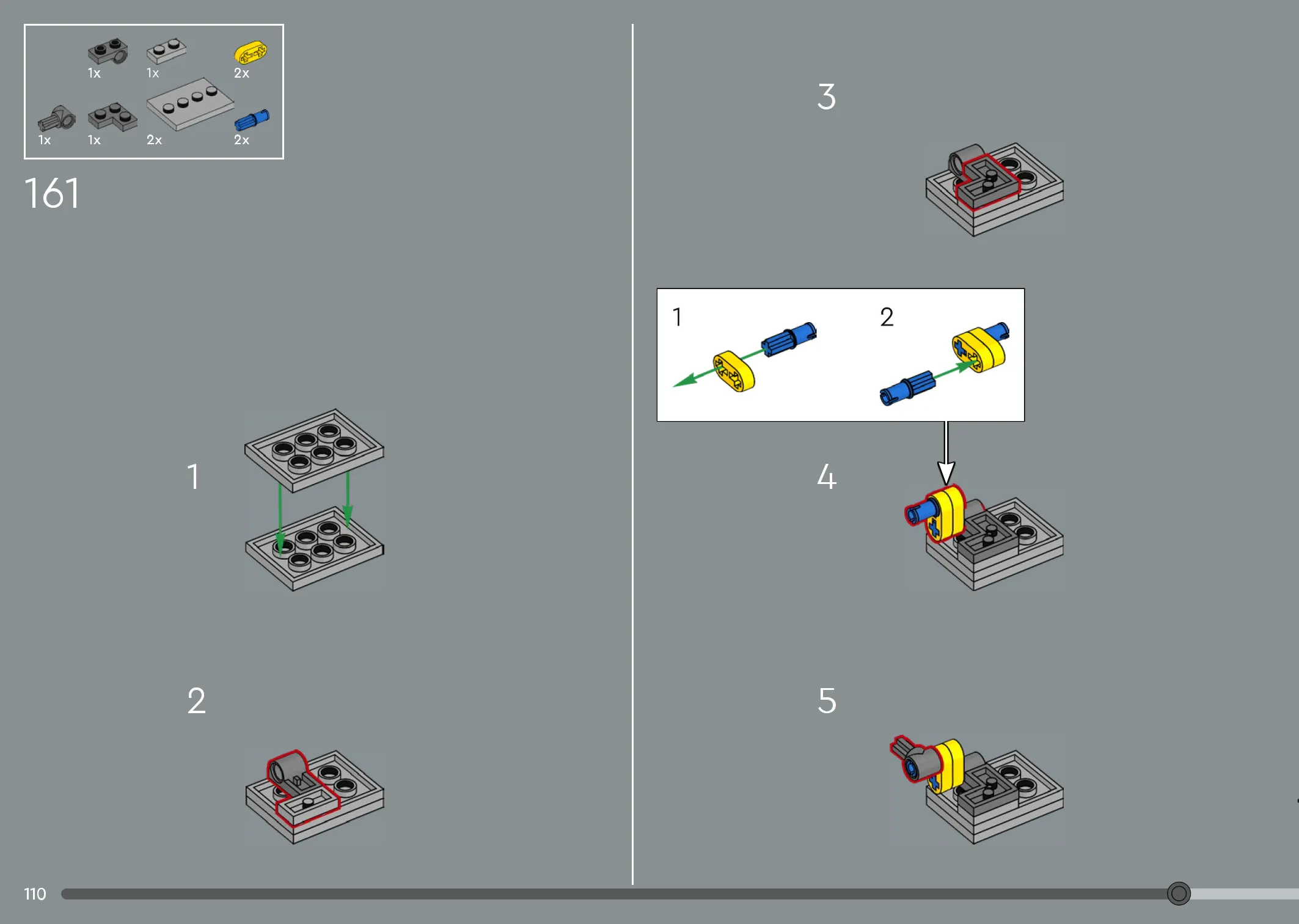 1x 1x 2x
1x 1x 2x 2x

161

1

2

3

1 2

4

5

110