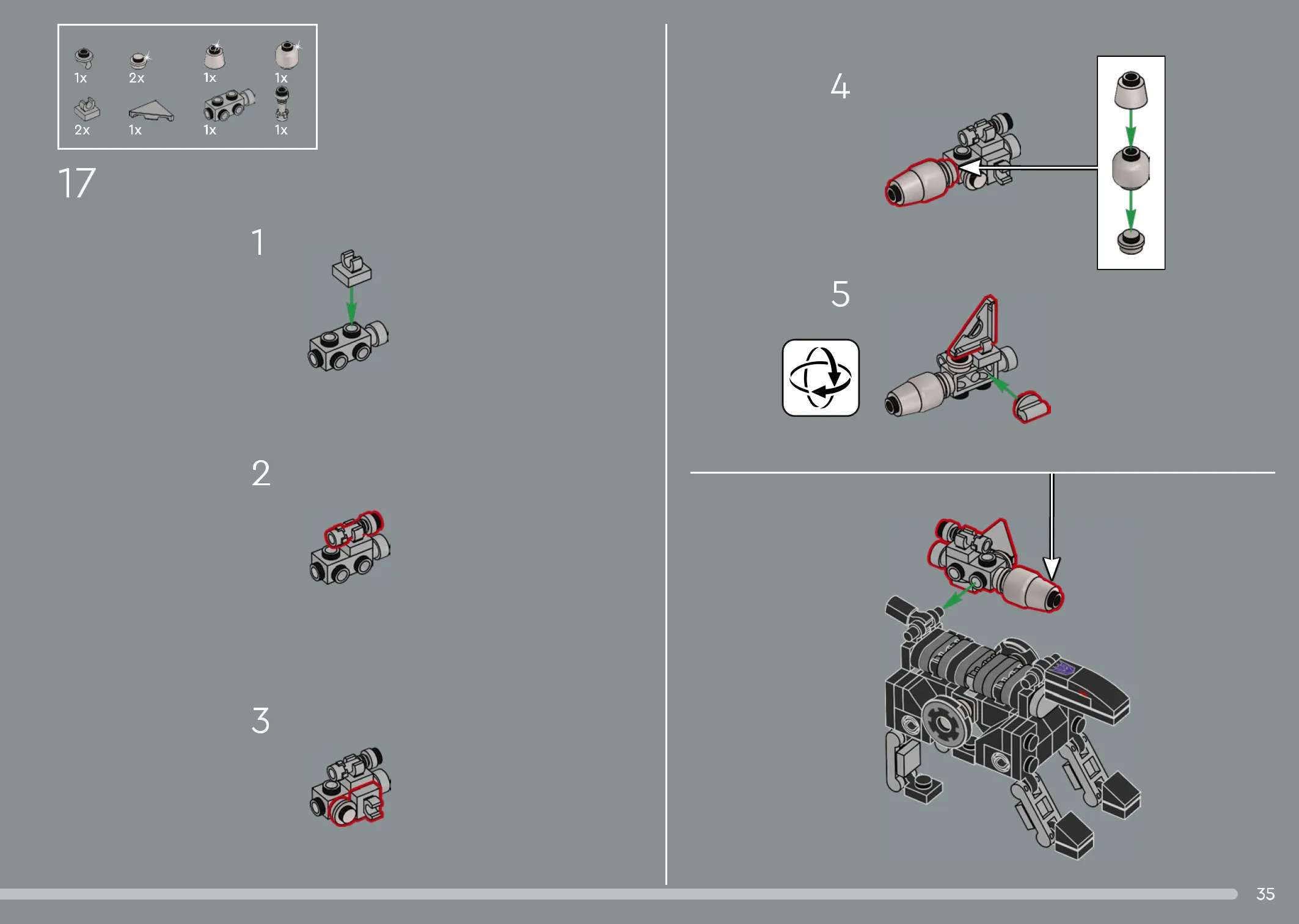 1x 2x 1x 1x
2x 1x 1x 1x

17

1

2

3

4

5

35