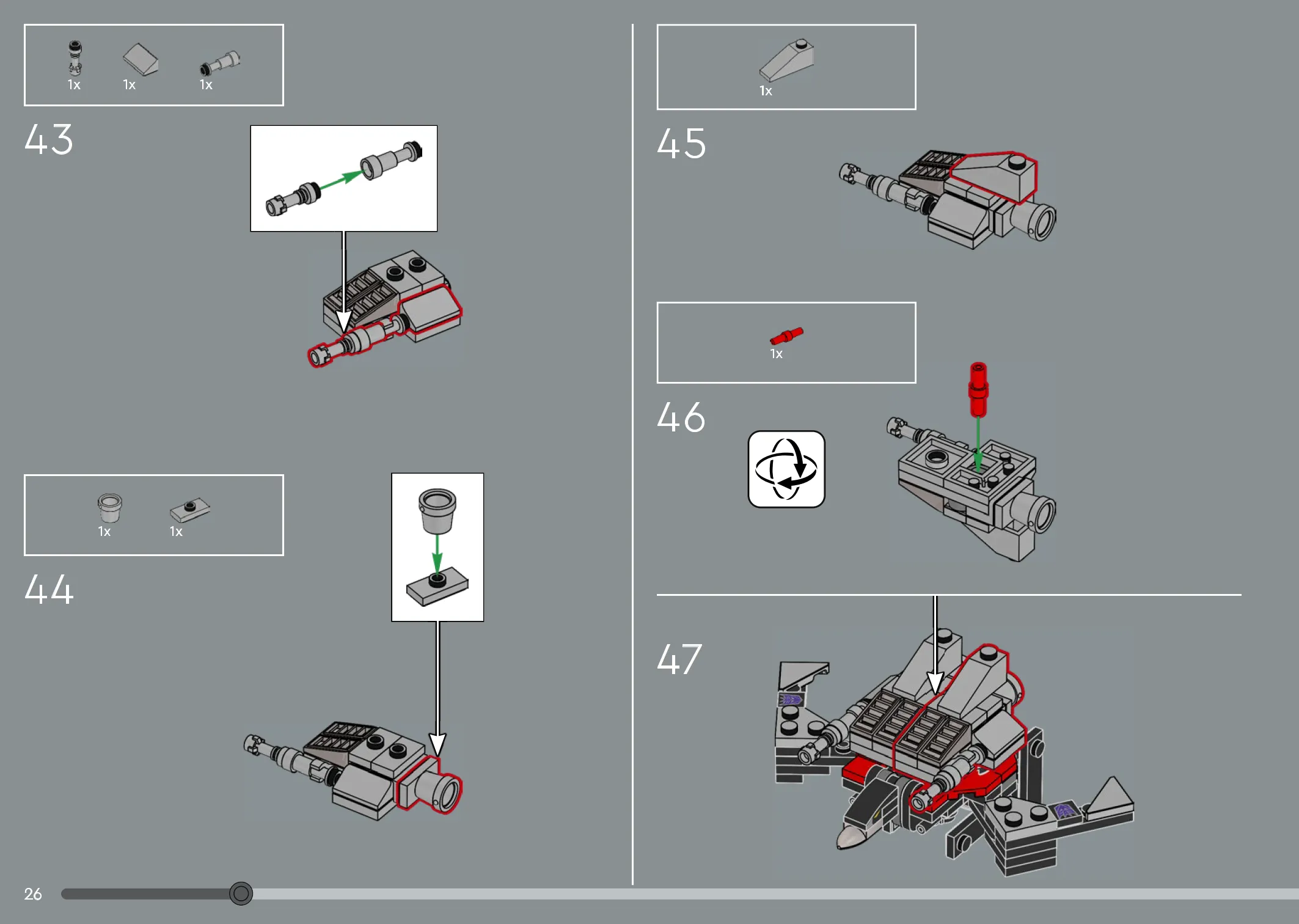 1x 1x 1x

43

1x 1x

44

1x

45

1x

46

47

26