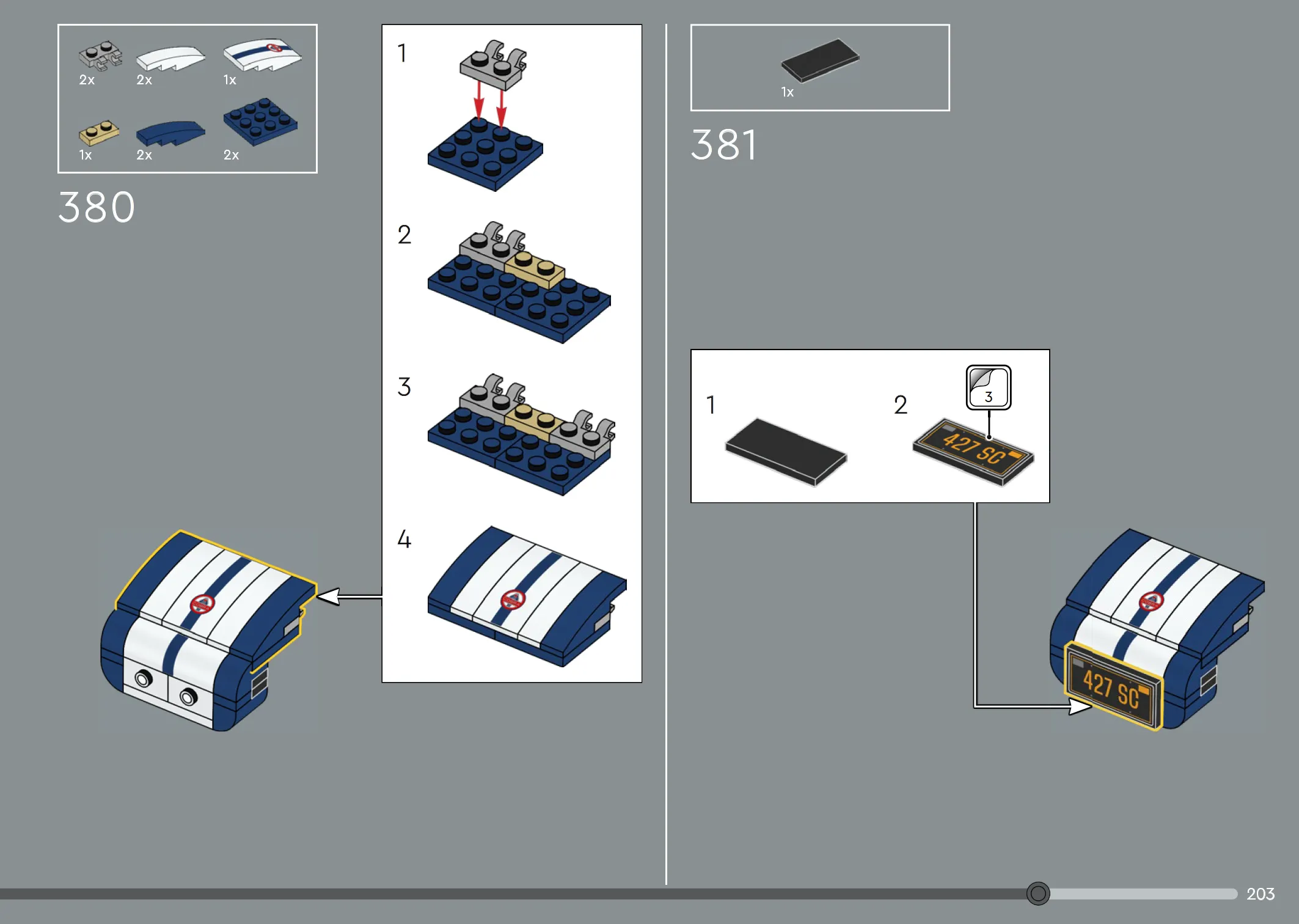 2x 2x 1x

1x 2x 2x

380

1

2

3

4

1x

381

1

2

3

427 SC

427 SC

203