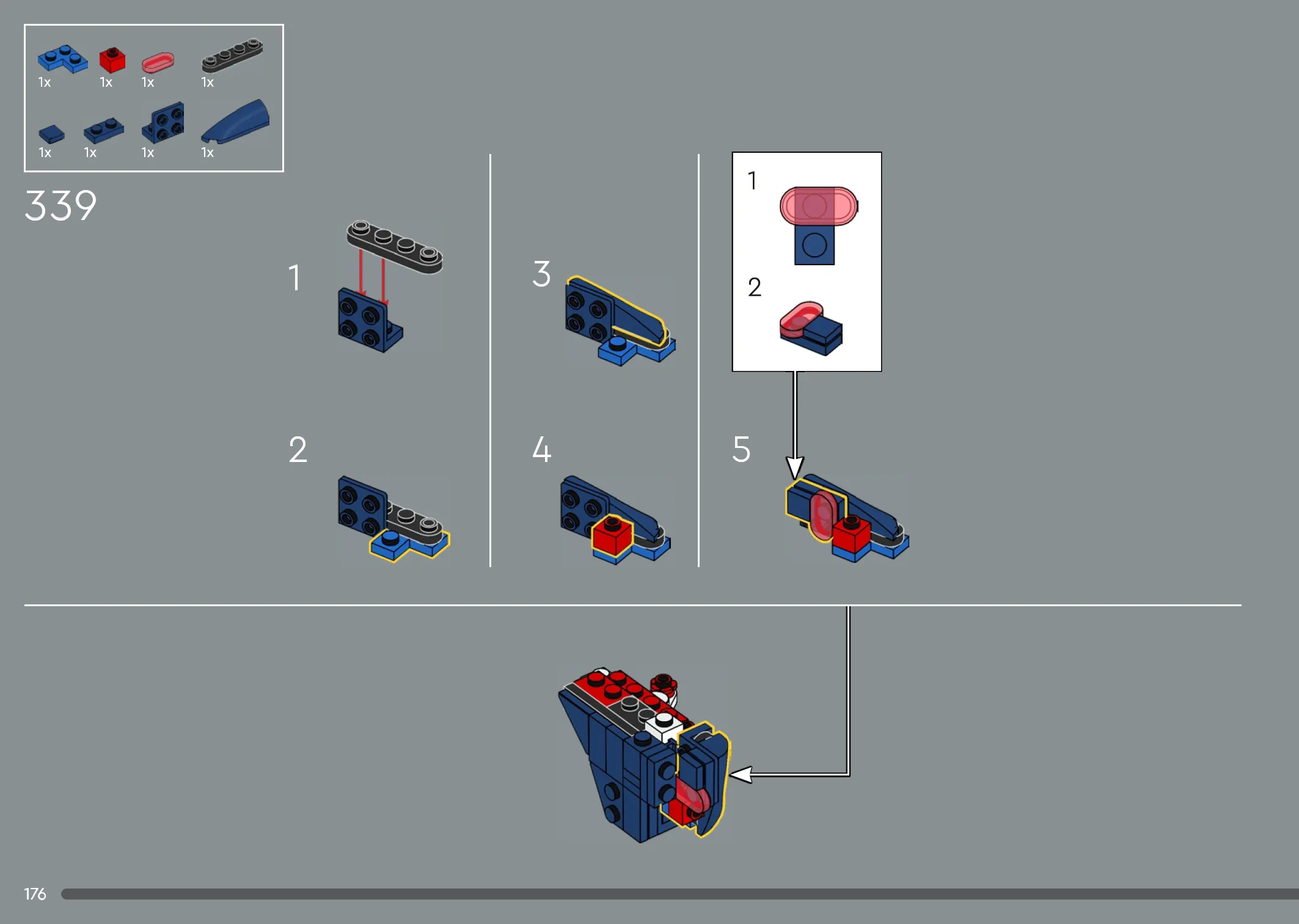 1x 1x 1x 1x
1x 1x 1x 1x

339

1

2

3

4

1

2

5

176