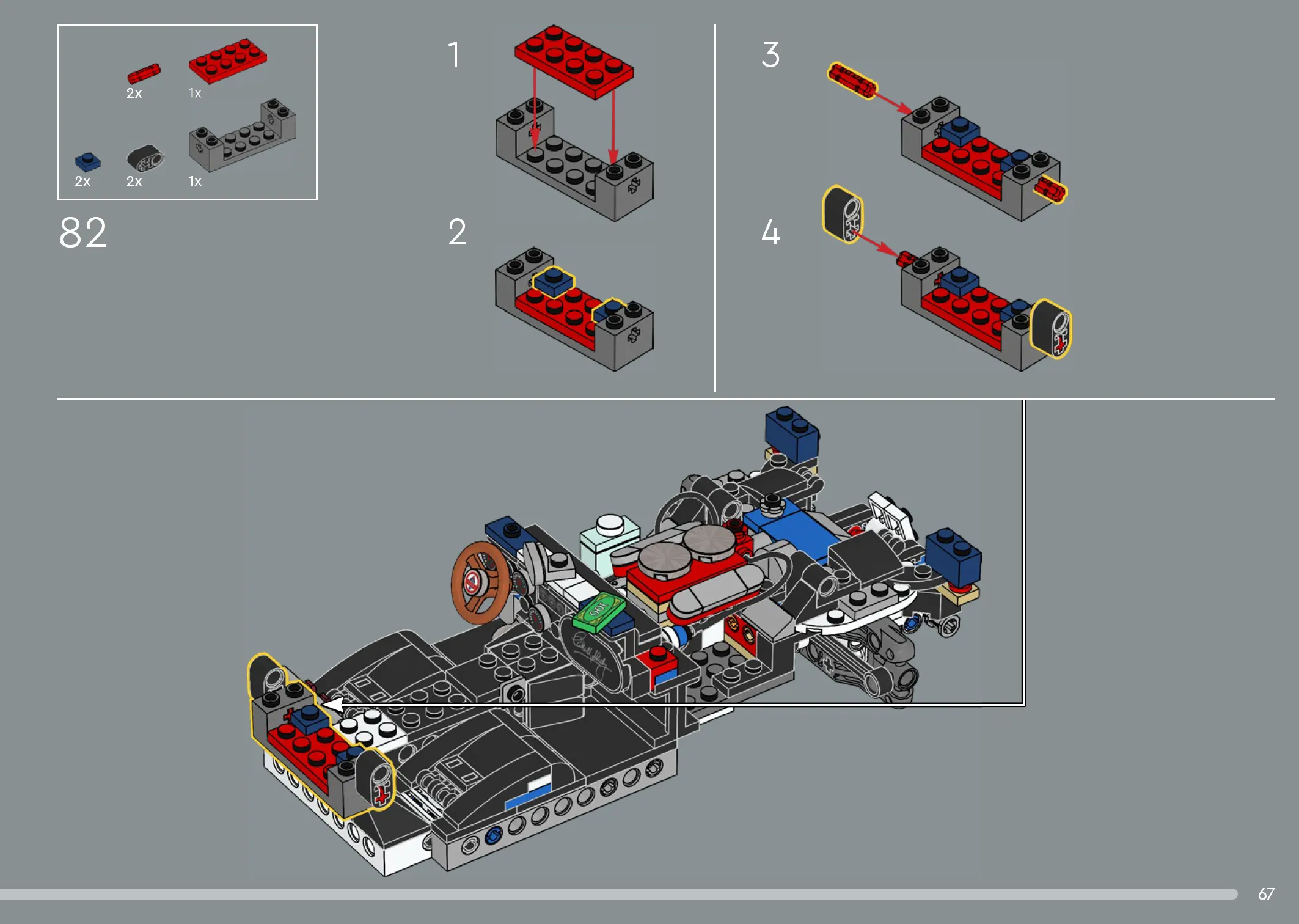 2x
1x
2x
2x
1x

82

1

2

3

4

100

67