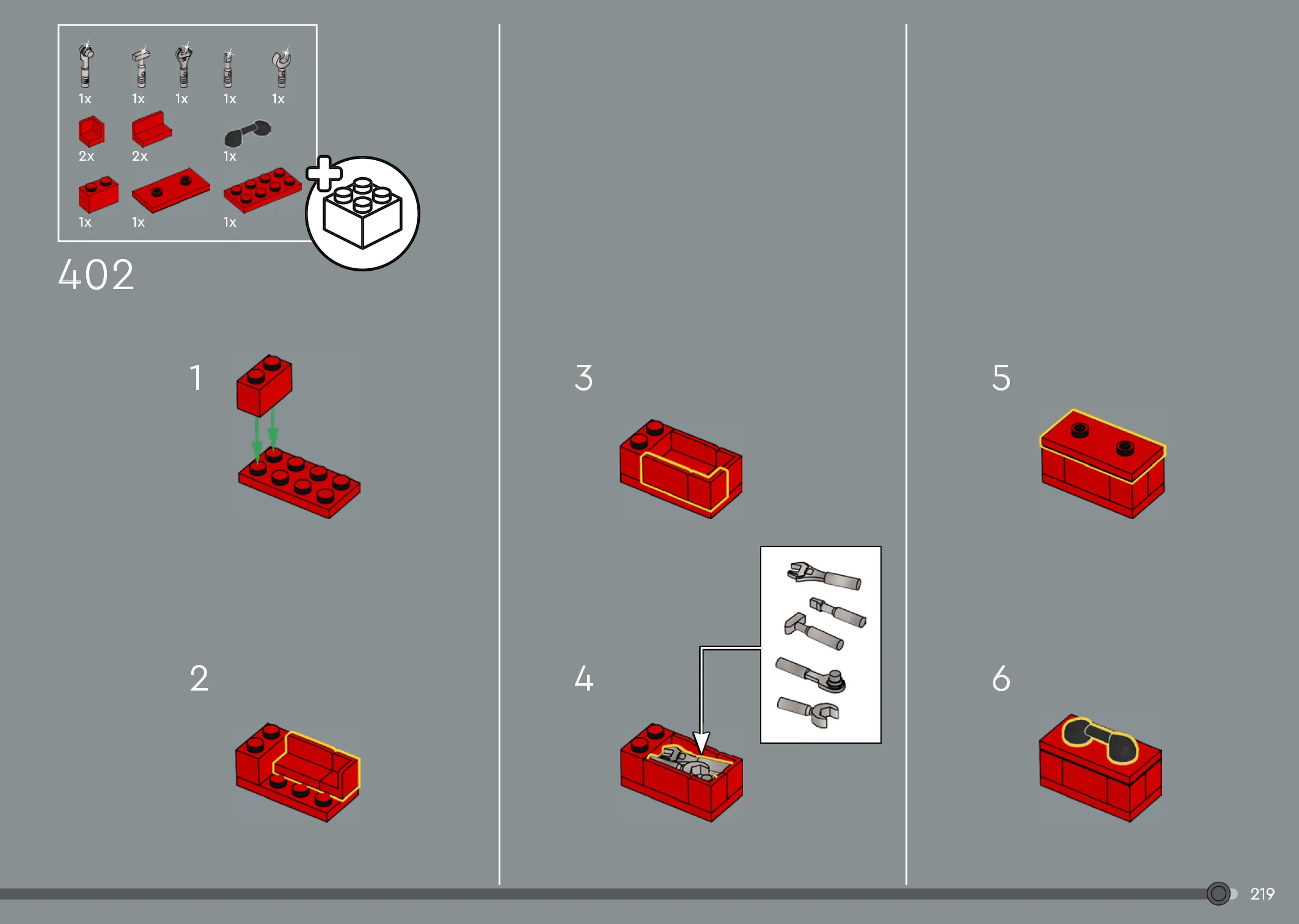 1x 1x 1x 1x 1x

2x 2x 1x

1x 1x 1x

402

1

2

3

4

5

6

219