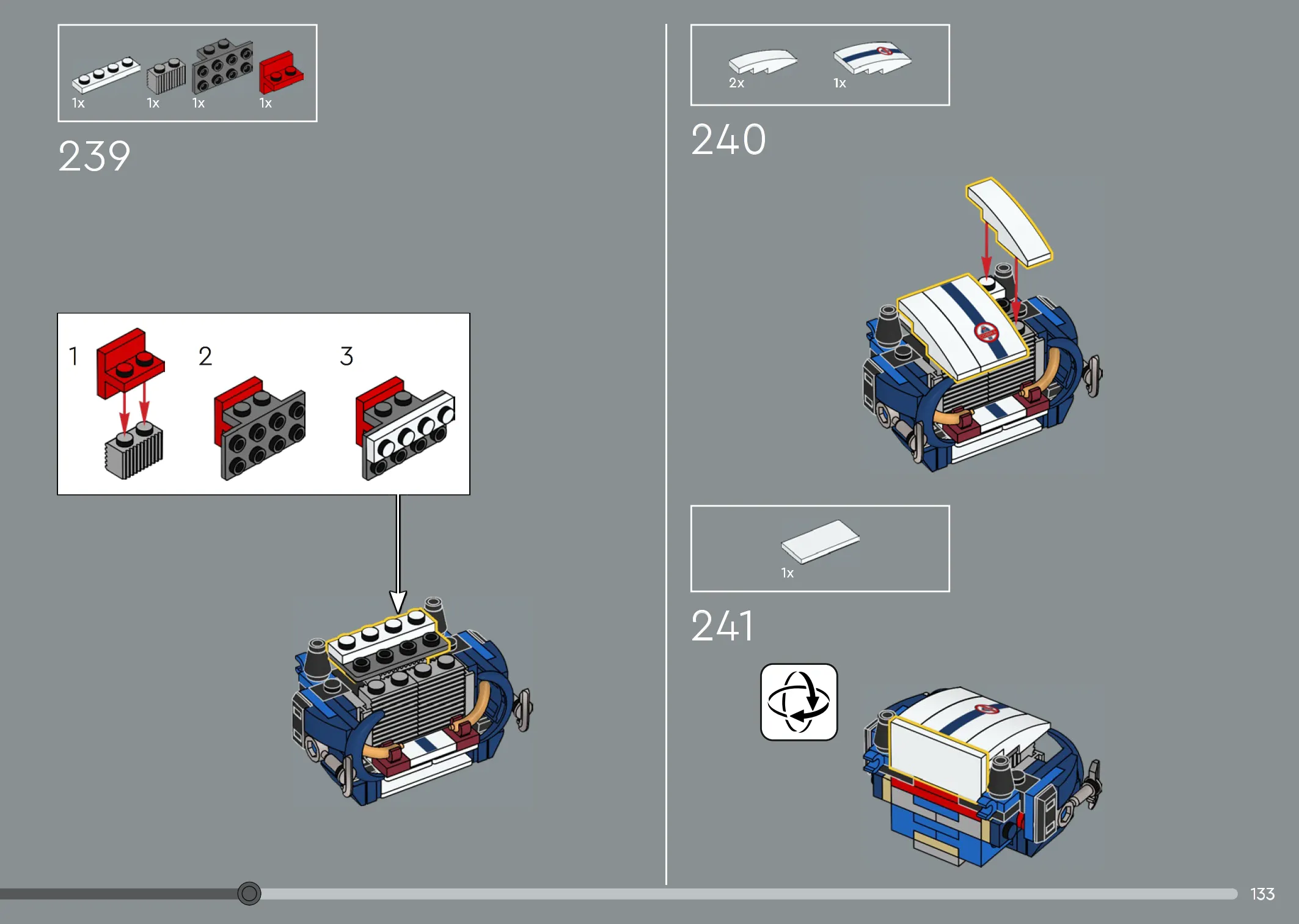 1x 1x 1x 1x

239

1

2

3

2x 1x

240

1x

241

133