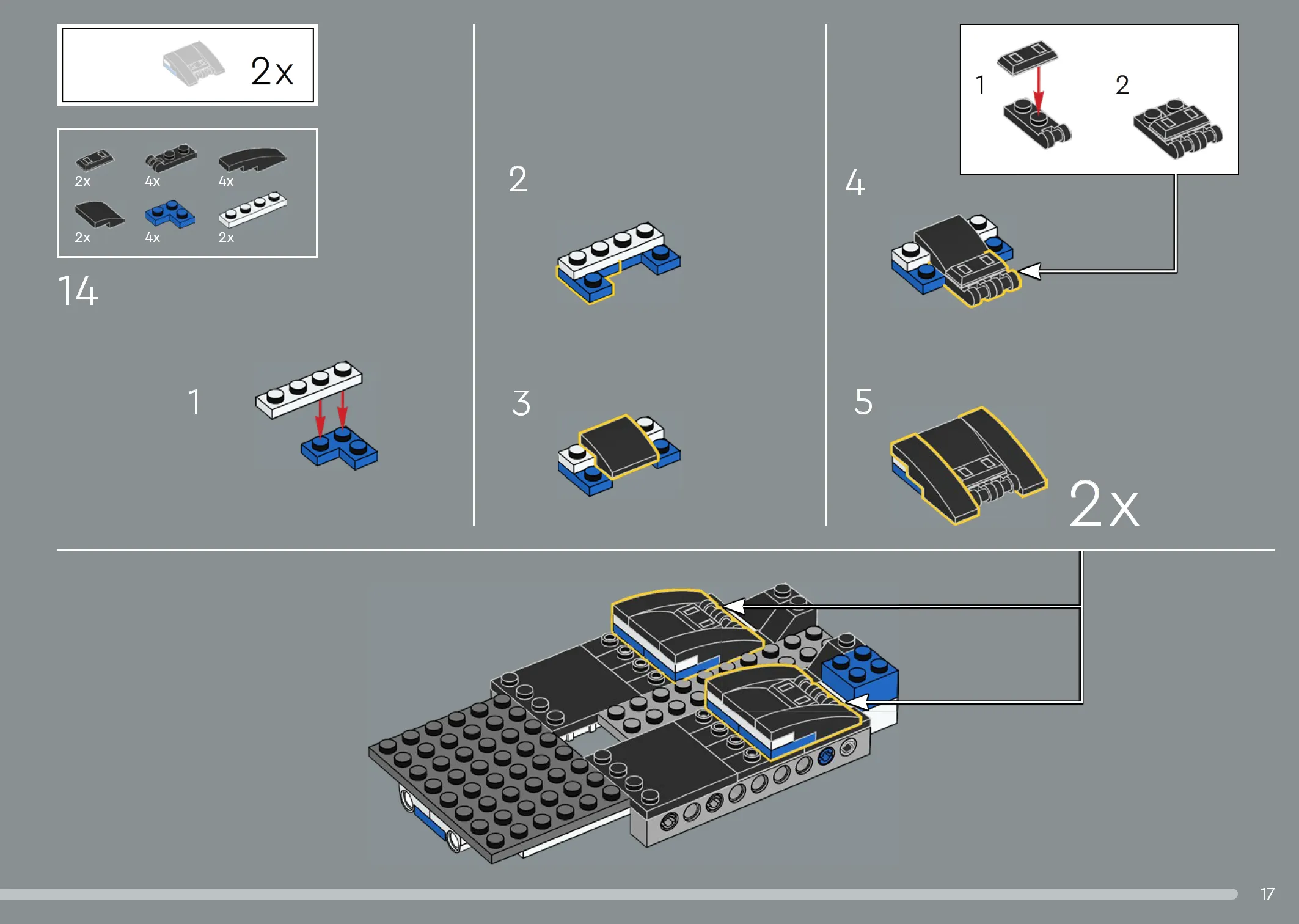 2x

2x
4x
4x
2x
4x
2x

14

1

2

3

1
2

4

5

2x

17