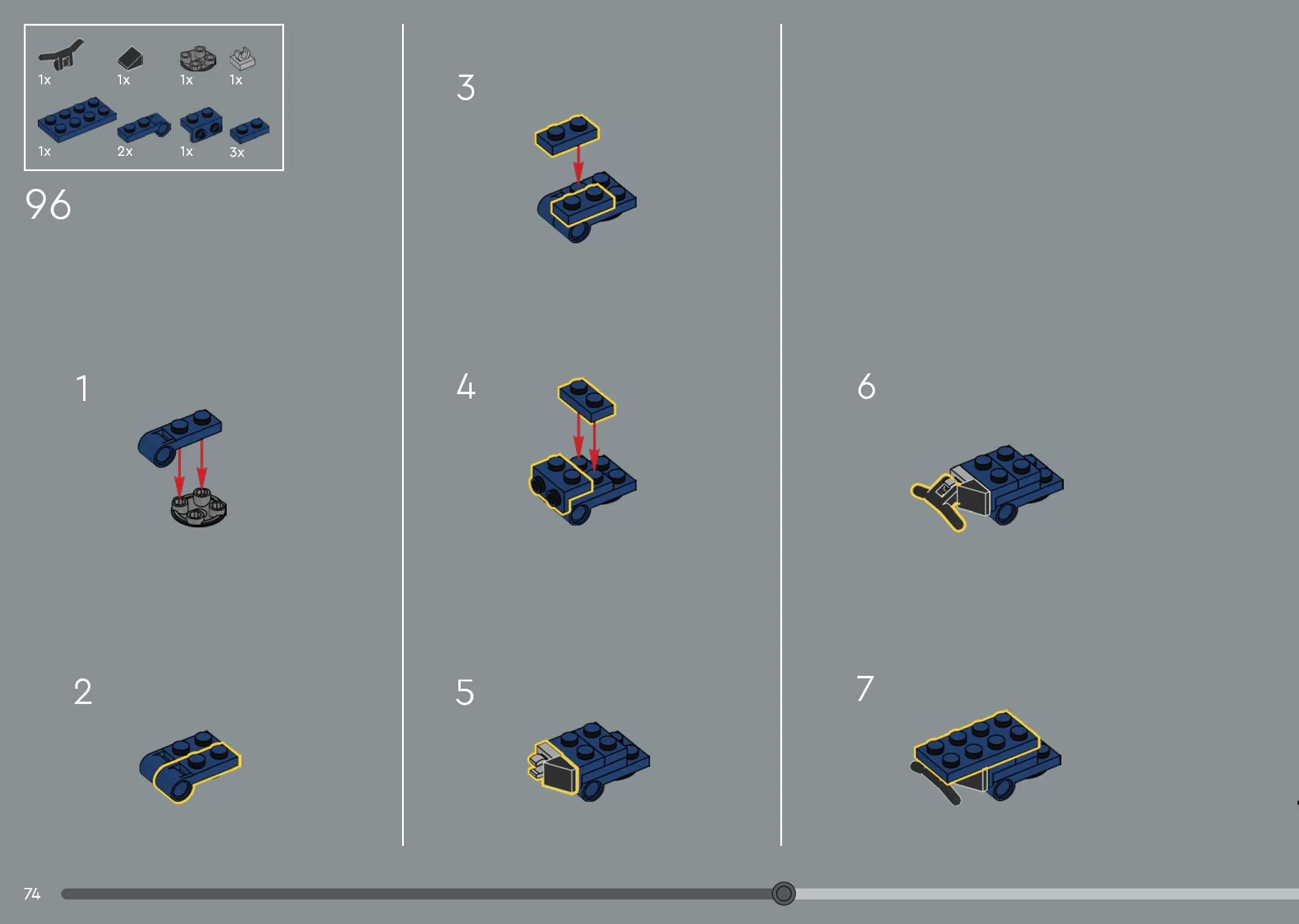 1x 1x 1x 1x
1x 2x 1x 3x

96

1

2

3

4

5

6

7

74