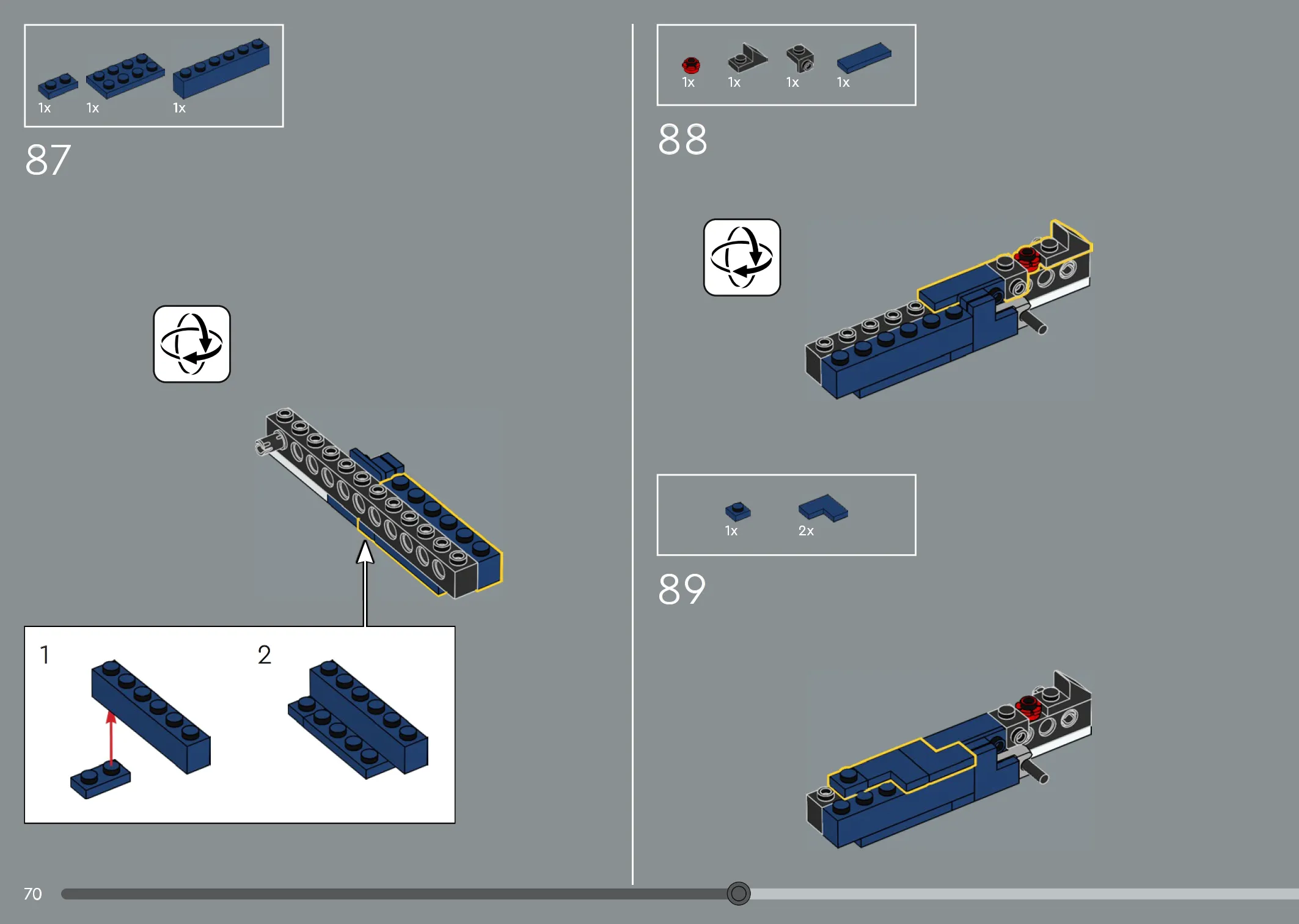 1x 1x 1x

87

1

2

1x 1x 1x 1x

88

1x 2x

89

70