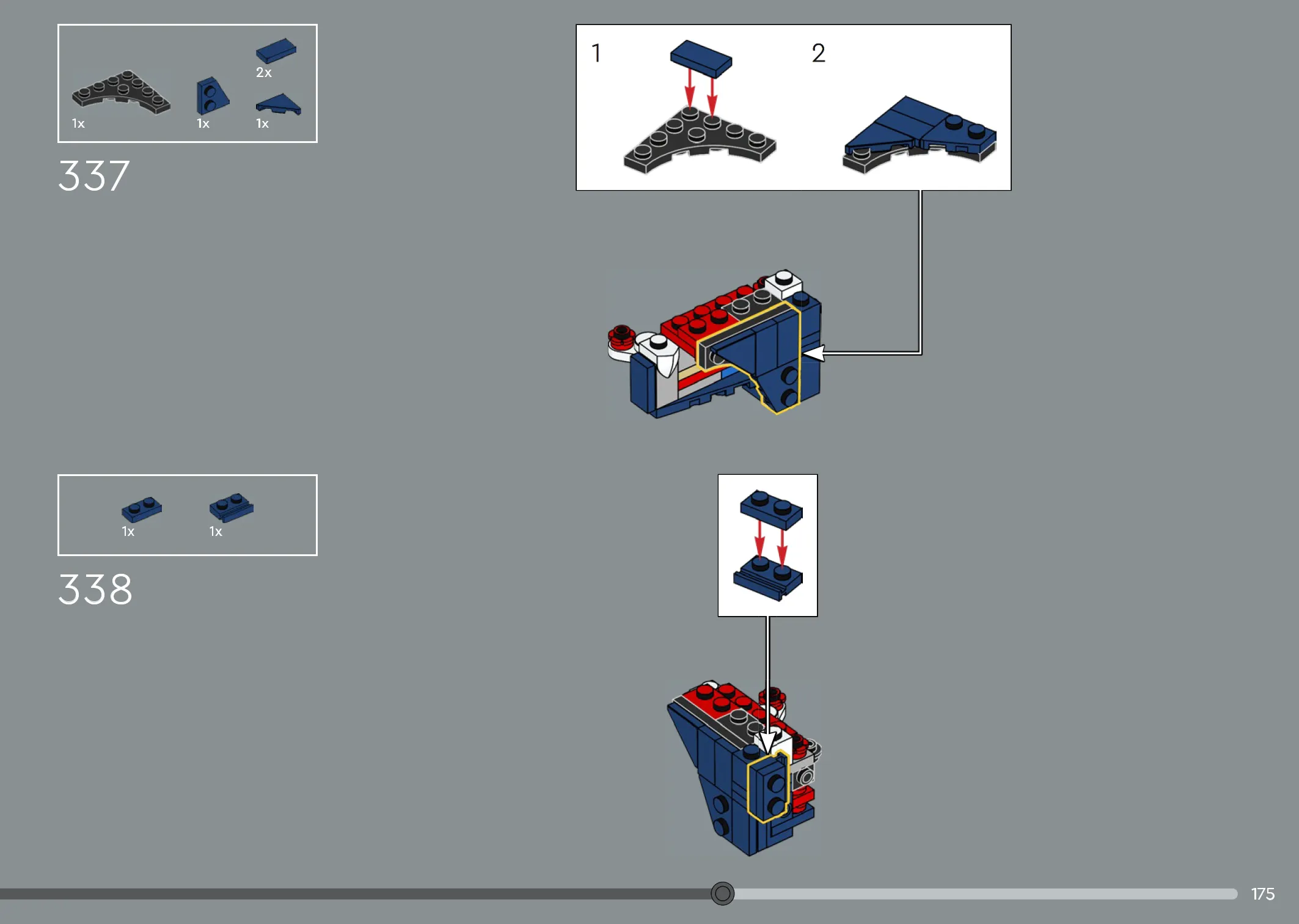 2x

1x

1x

1x

337

1

2

1x

1x

338

175