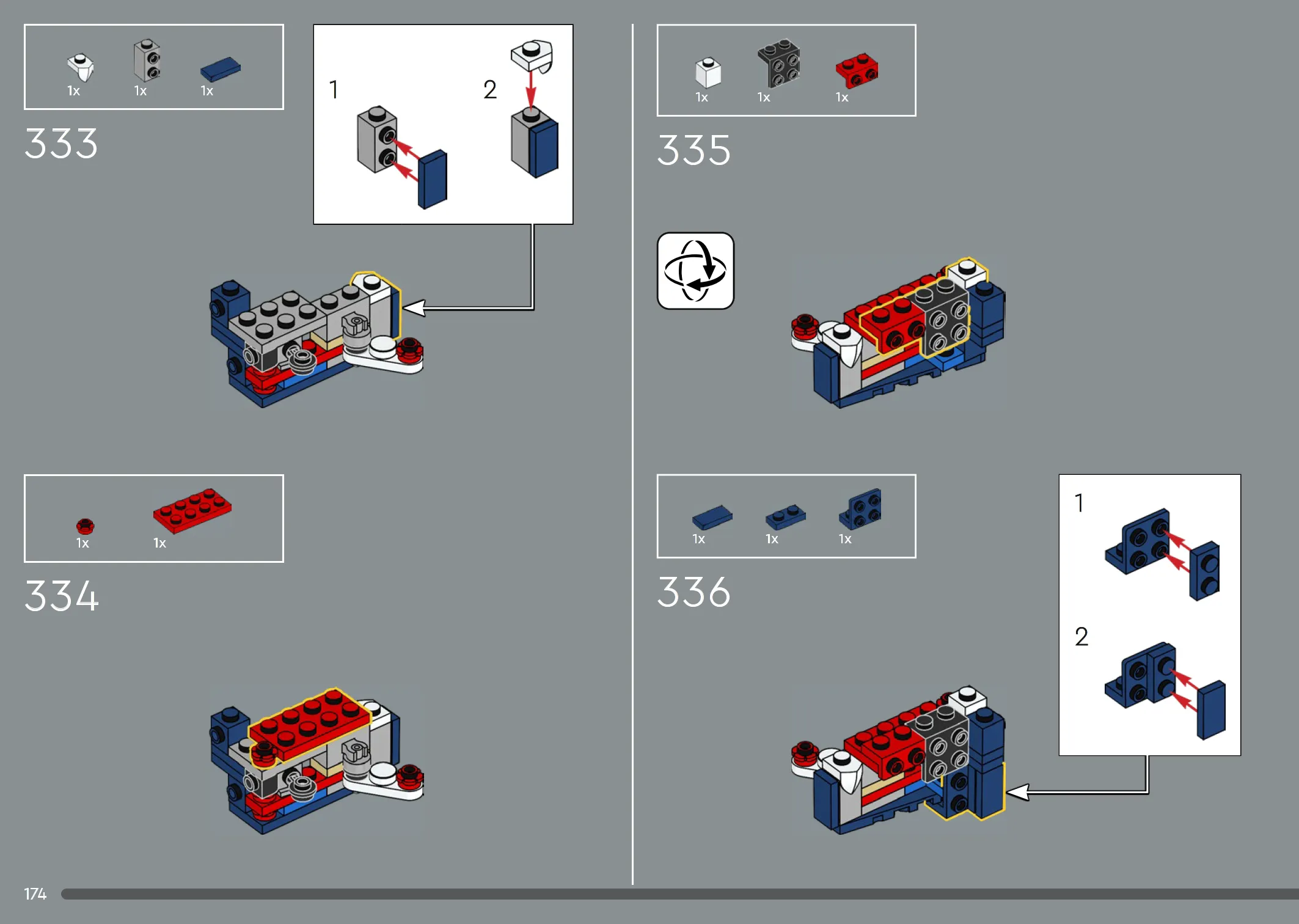 1x 1x 1x

333

1

2

1x 1x

334

1x 1x 1x

335

1x 1x 1x

336

1

2

174