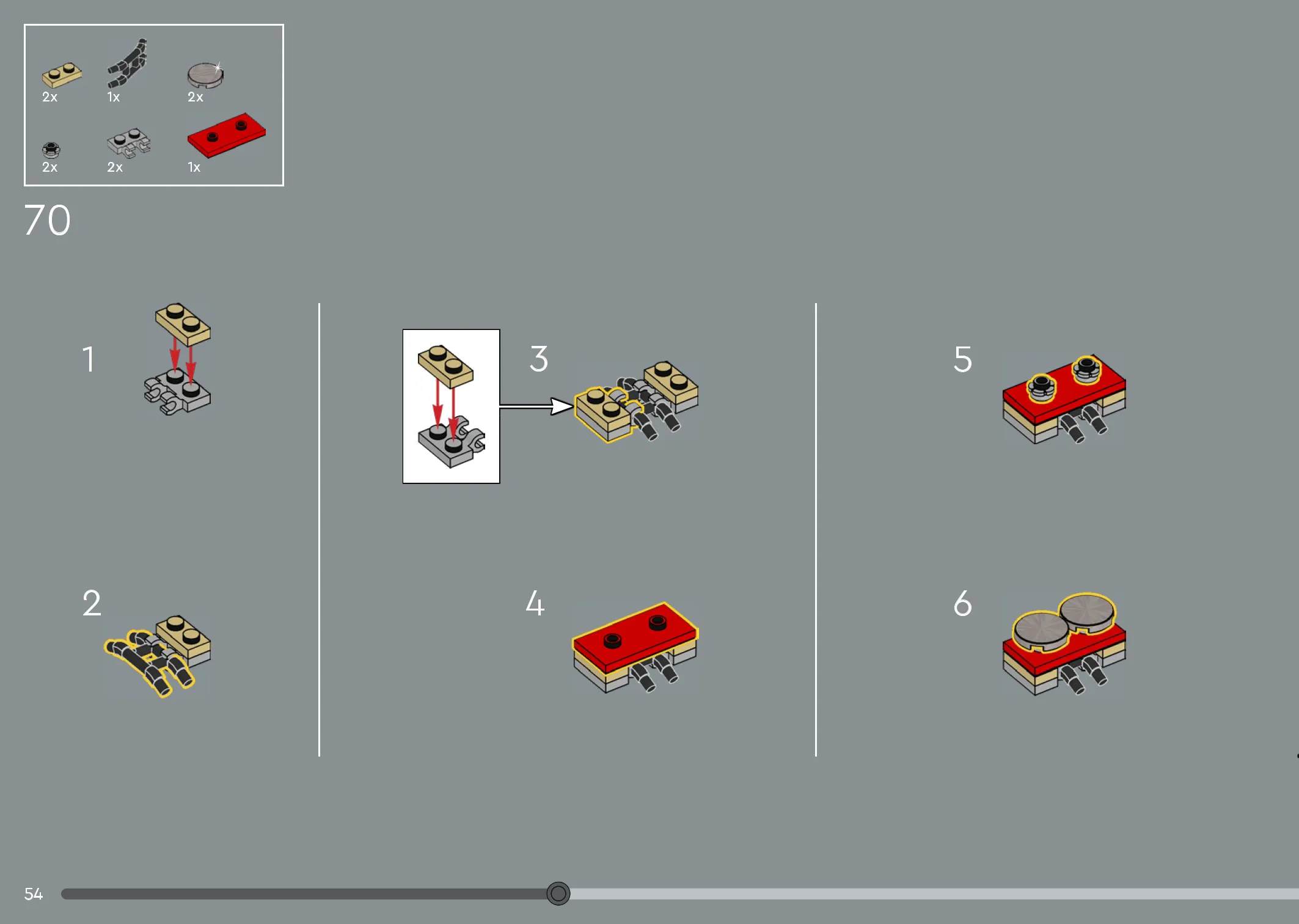 2x 1x 2x
2x 2x 1x

70

1

2

3

4

5

6

54