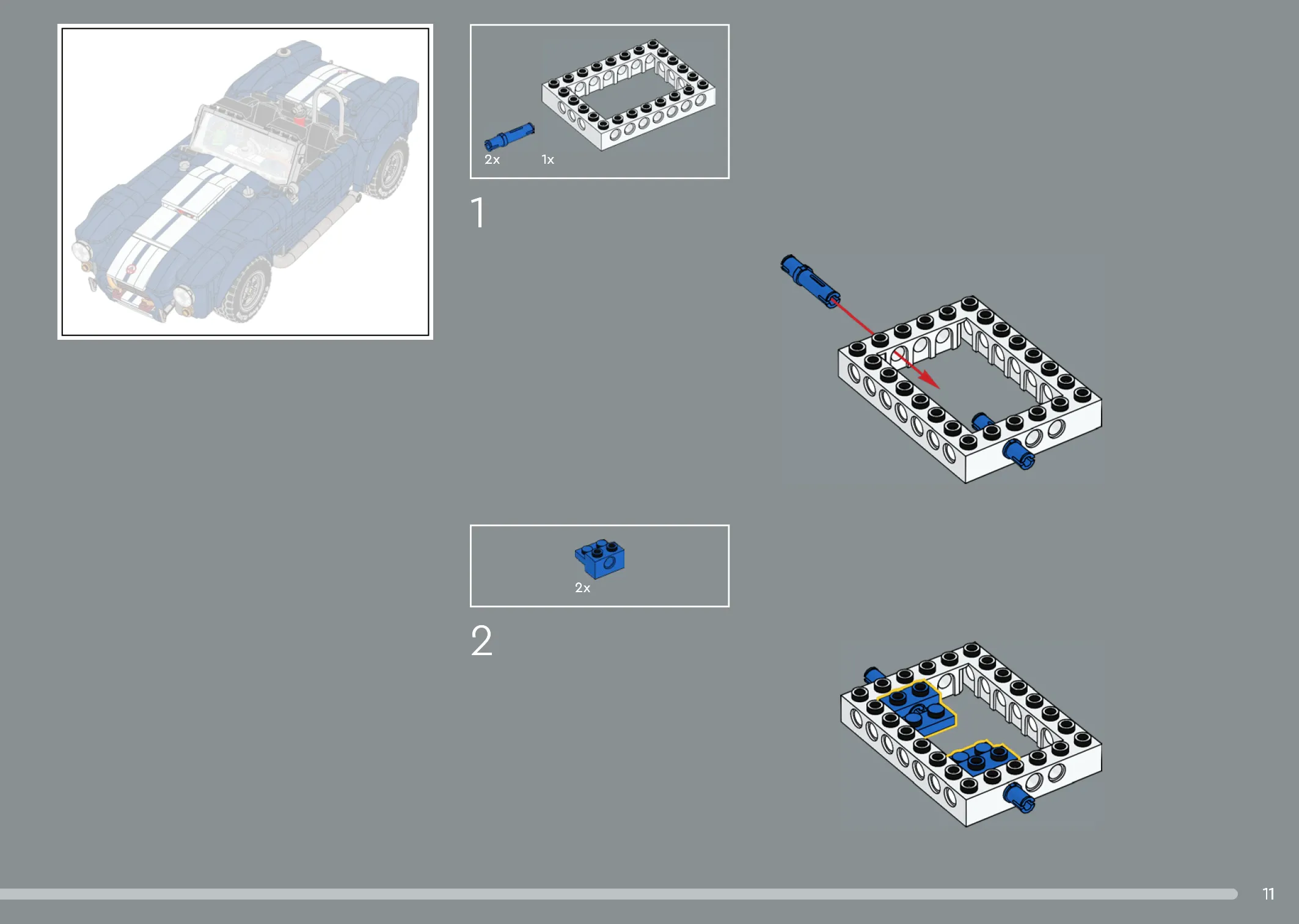 2x

1x

1

2x

2

11