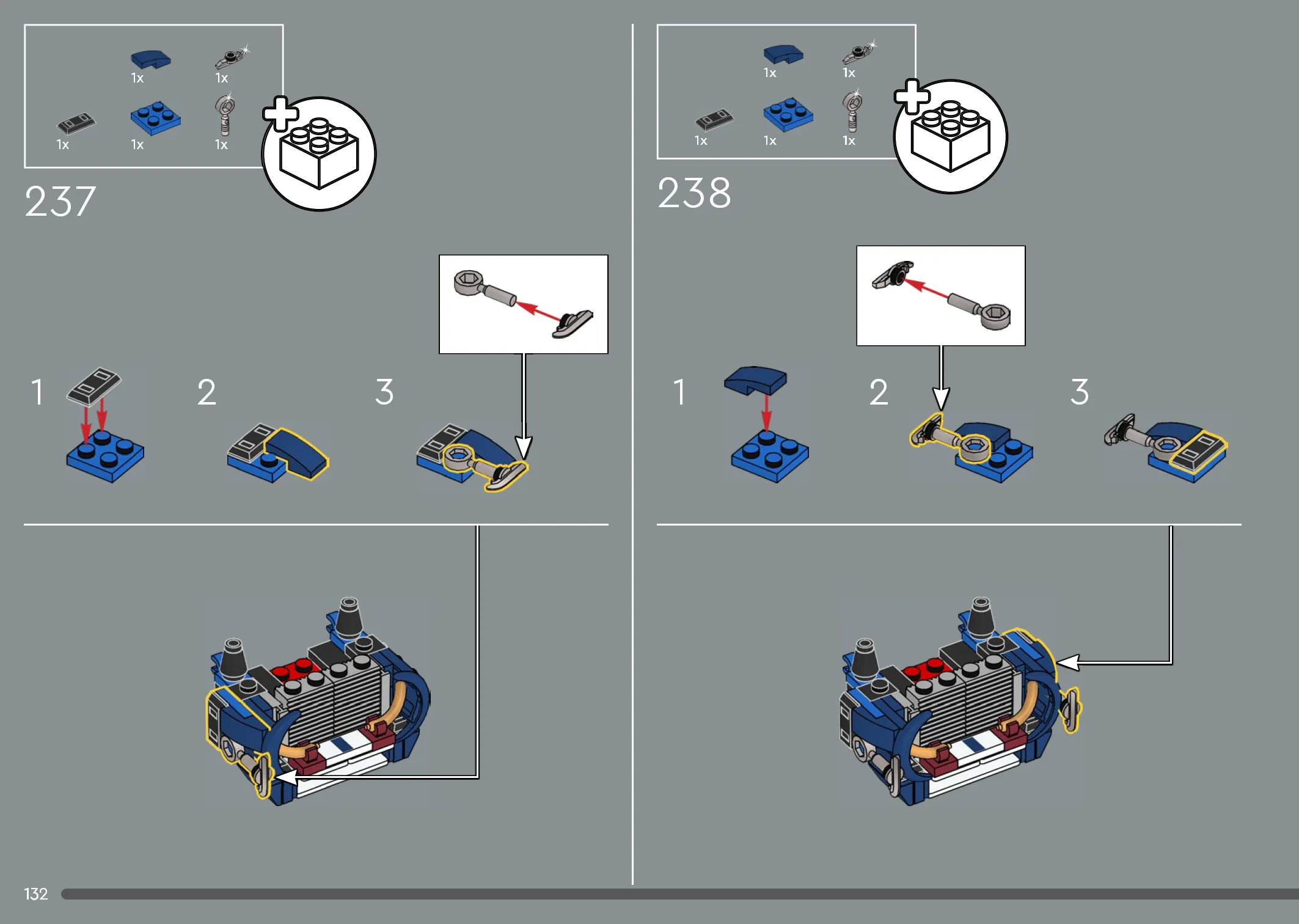 1x 1x
1x 1x 1x

237

1 2 3

1x 1x
1x 1x 1x

238

1 2 3

132